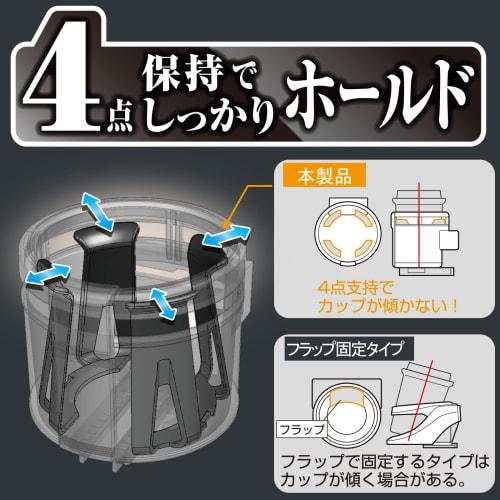 4点保持でしっかりホールド

本製品

4点支持でカップが傾かない！

フラップ固定タイプ

フラップ

フラップで固定するタイプはカップが傾く場合がある。