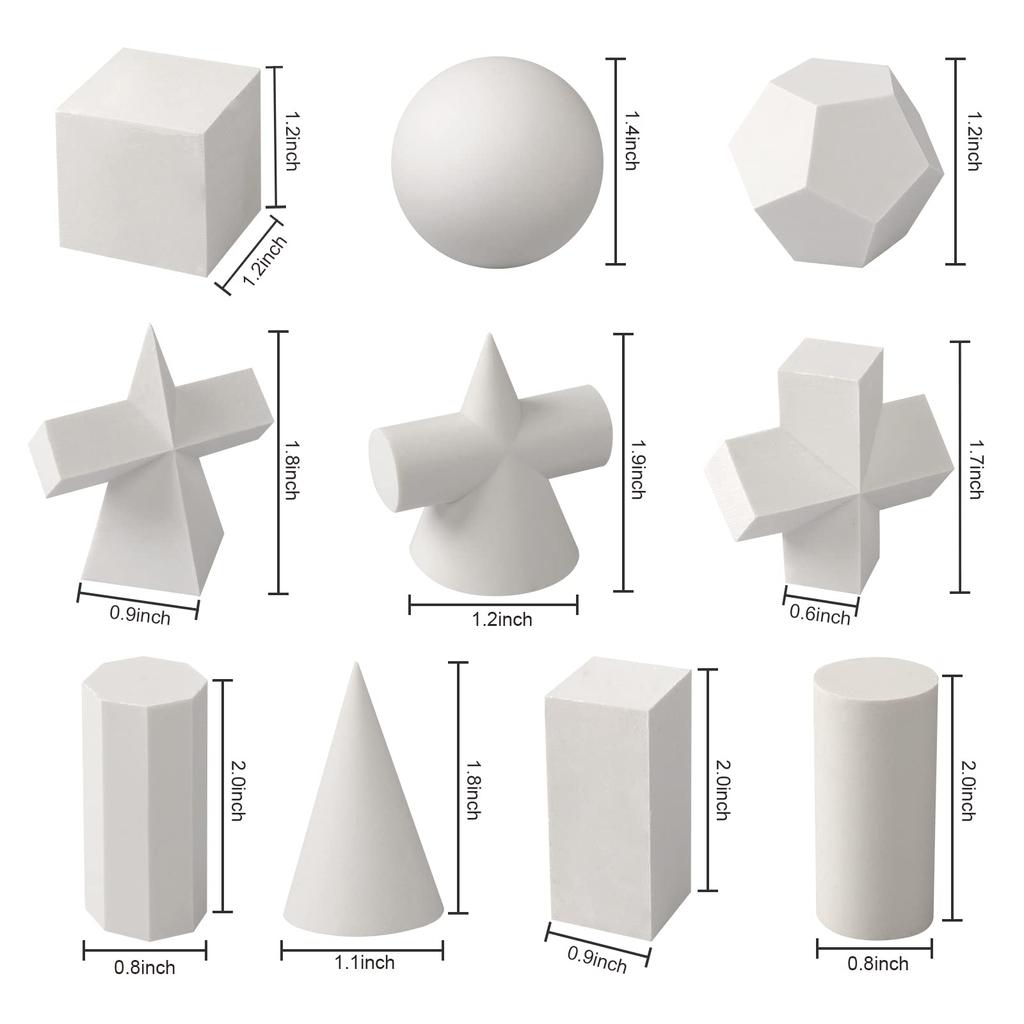 1.2inch
1.2inch
1.4inch
1.2inch

1.8inch
0.9inch
1.9inch
1.2inch
1.7inch
0.6inch

2.0inch
0.8inch
1.8inch
1.1inch
2.0inch
0.9inch
2.0inch
0.8inch