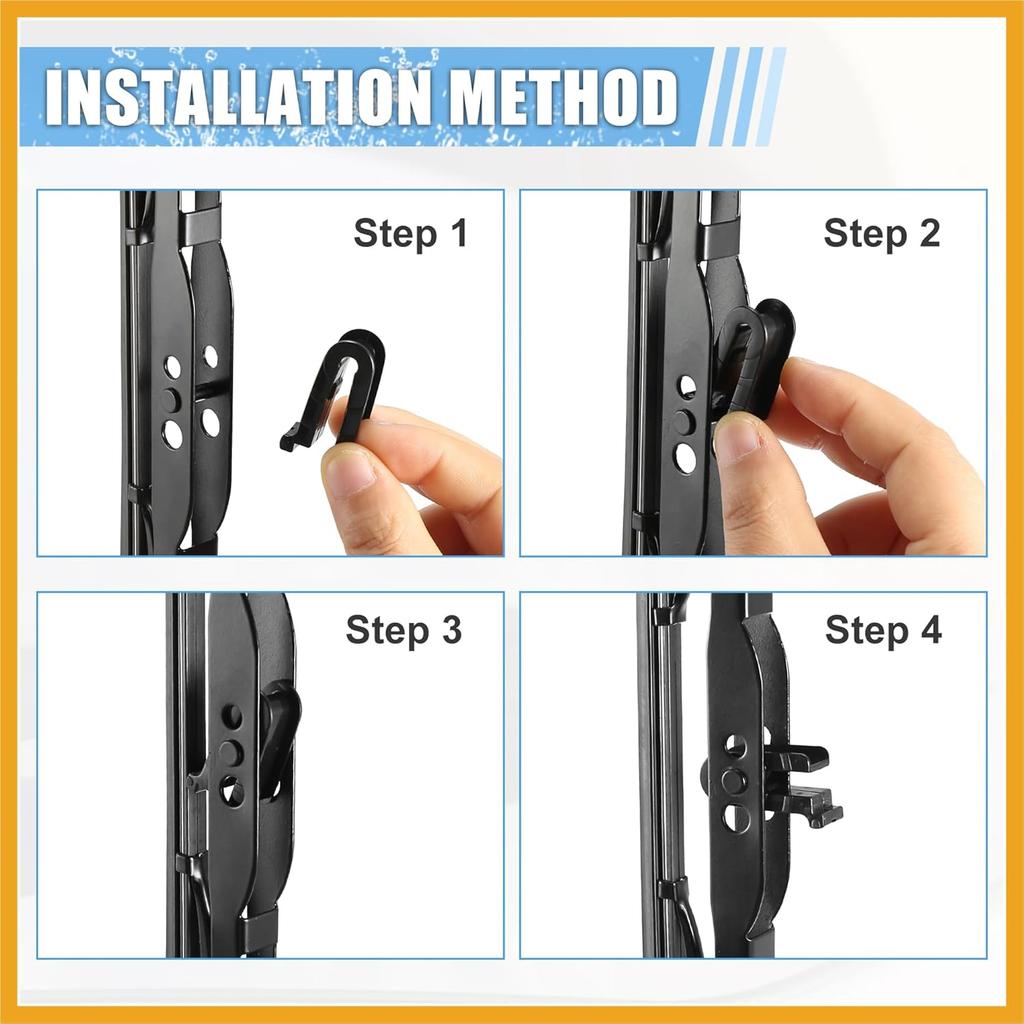 INSTALLATION METHOD

Step 1

Step 2

Step 3

Step 4