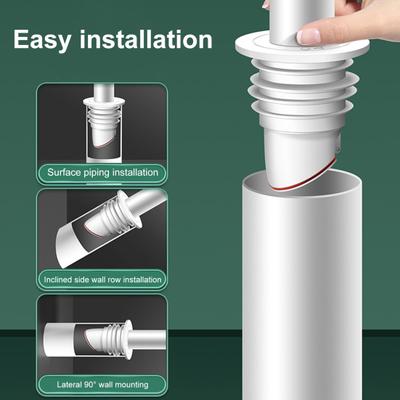 Easy installation

Surface piping installation

Inclined side wall row installation

Lateral 90° wall mounting