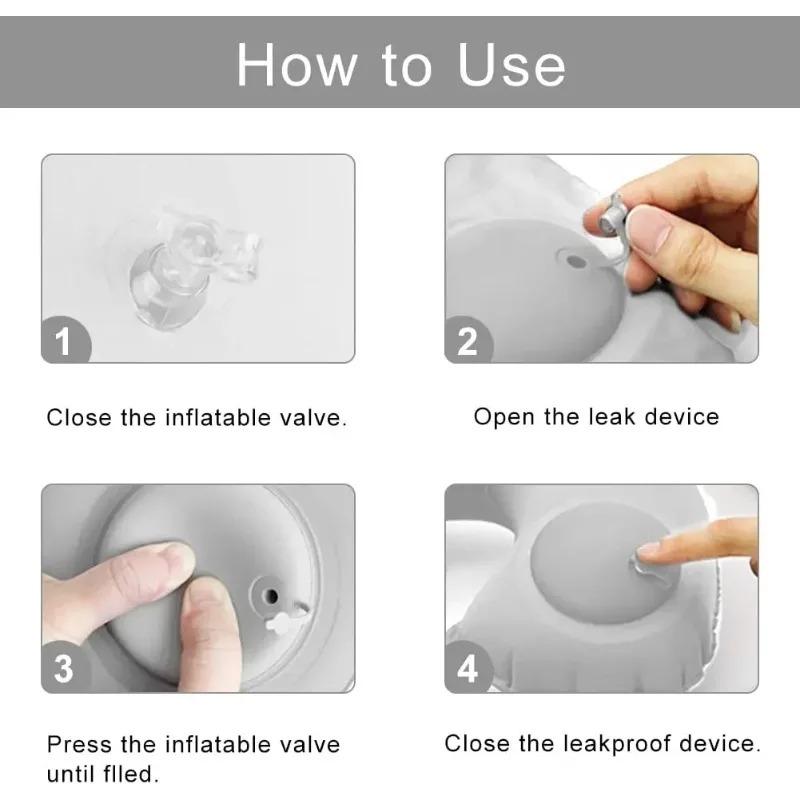 How to Use

1

Close the inflatable valve.

2

Open the leak device

3

Press the inflatable valve until flled.

4

Close the leakproof device.