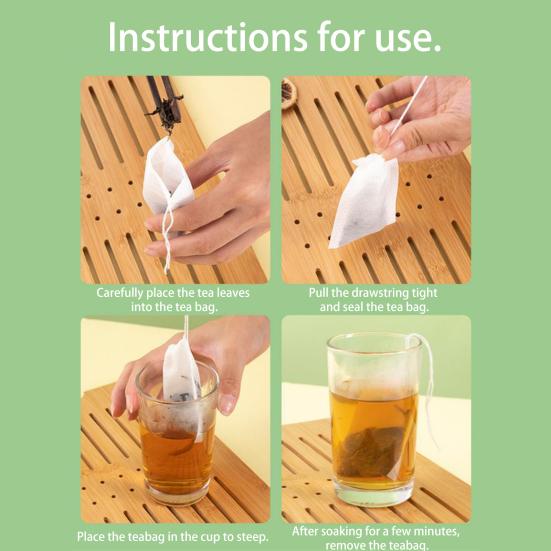 Instructions for use.

Carefully place the tea leaves into the tea bag.

Pull the drawstring tight and seal the tea bag.

Place the teabag in the cup to steep.

After soaking for a few minutes, remove the teabag.