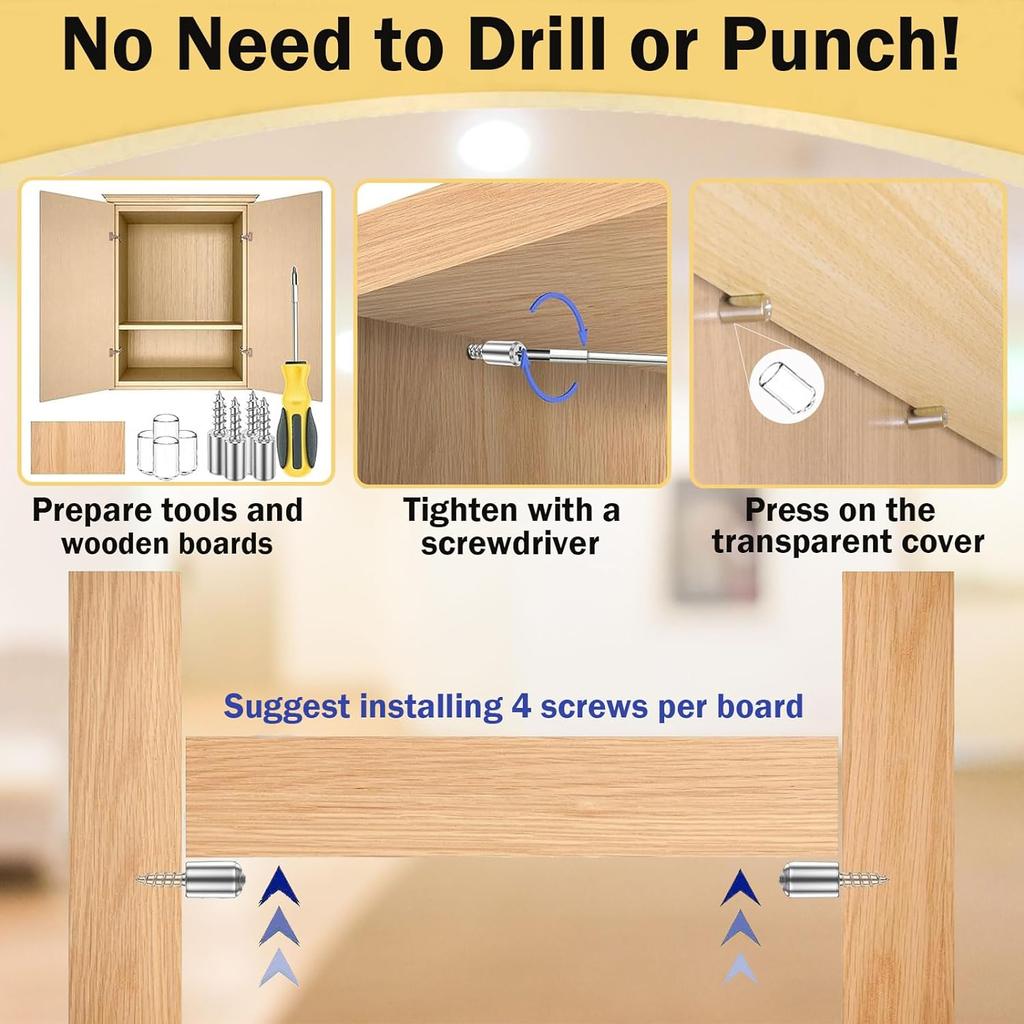 No Need to Drill or Punch!

Prepare tools and wooden boards

Tighten with a screwdriver

Press on the transparent cover

Suggest installing 4 screws per board