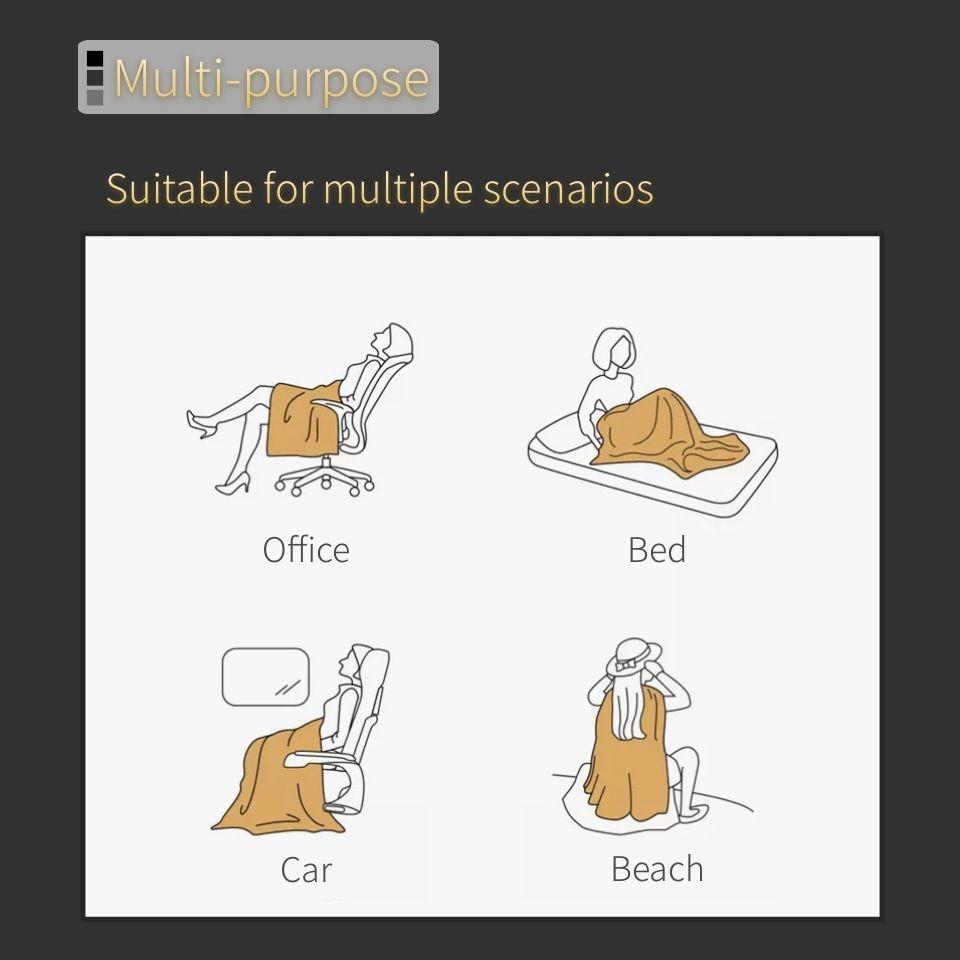 Multi-purpose

Suitable for multiple scenarios

Office

Bed

Car

Beach