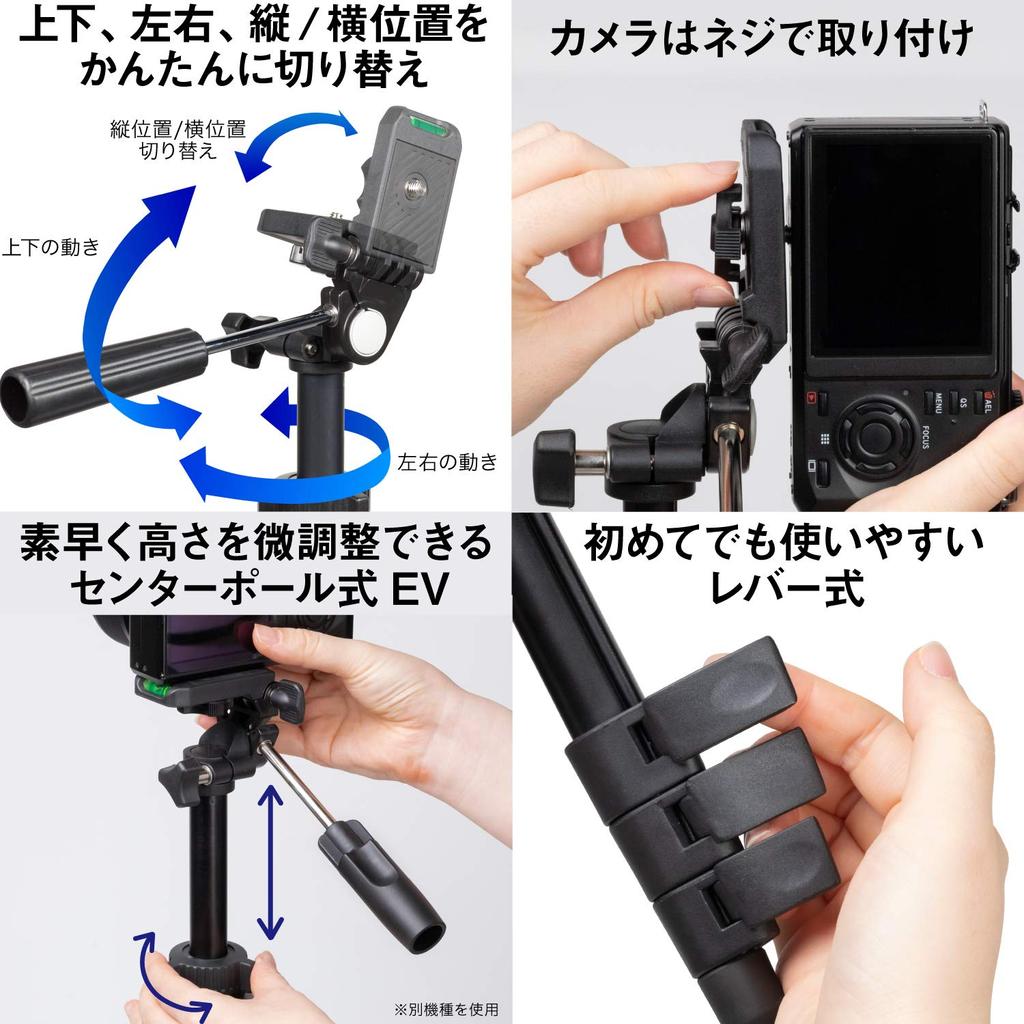 上下、左右、縦 / 横位置をかんたんに切り替え

縦位置/横位置切り替え

上下の動き

左右の動き

カメラはネジで取り付け

MENU
QS
AEL
FOCUS

素早く高さを微調整できるセンターポール式 EV

※別機種を使用

初めてでも使いやすいレバー式