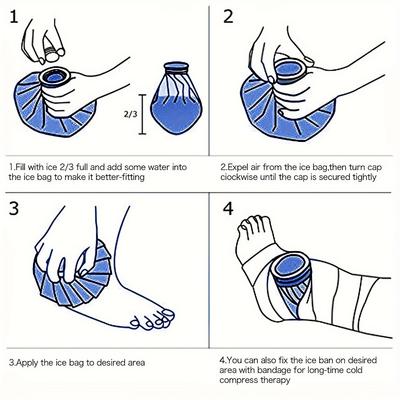 1

2/3

1.Fill with ice 2/3 full and add some water into the ice bag to make it better-fitting

2

2.Expel air from the ice bag,then turn cap clockwise until the cap is secured tightly

3

3.Apply the ice bag to desired area

4

4.You can also fix the ice ban on desired area with bandage for long-time cold compress therapy