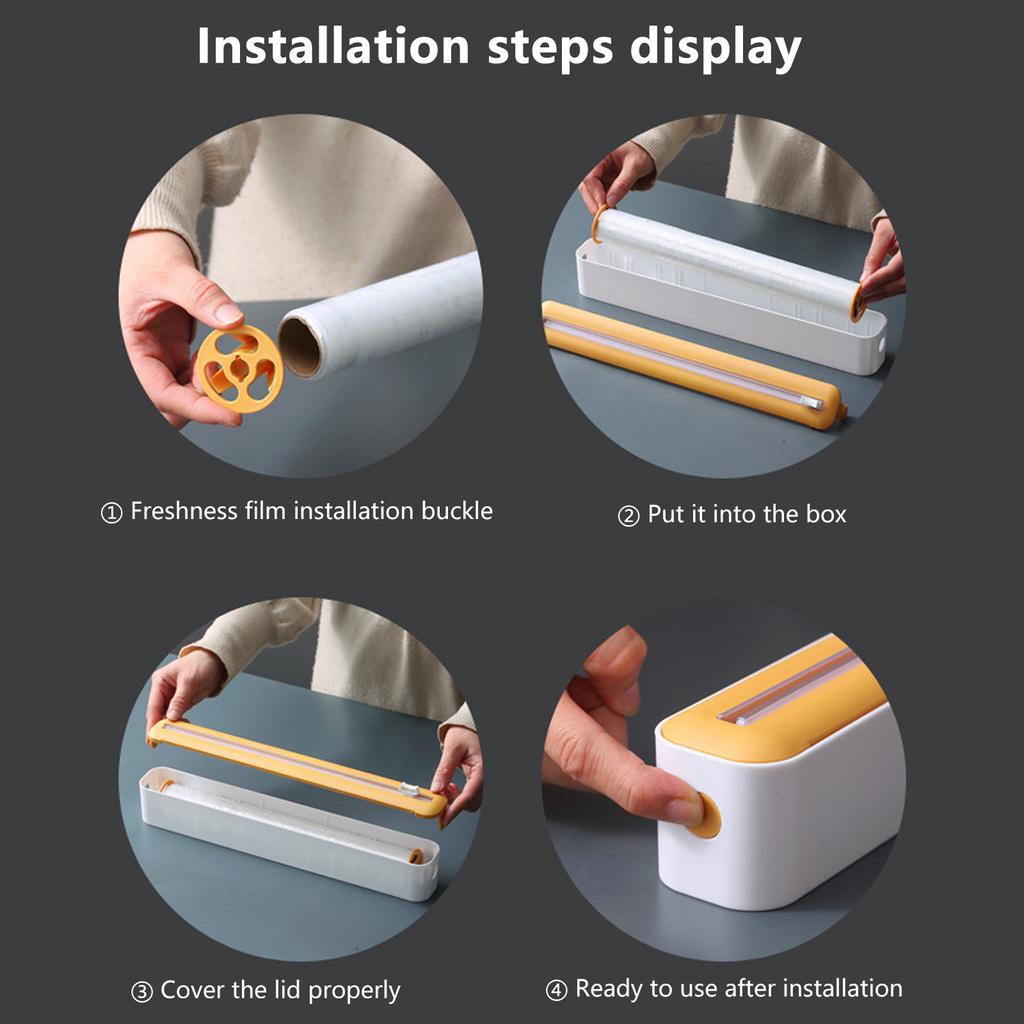 Installation steps display

① Freshness film installation buckle

② Put it into the box

③ Cover the lid properly

④ Ready to use after installation