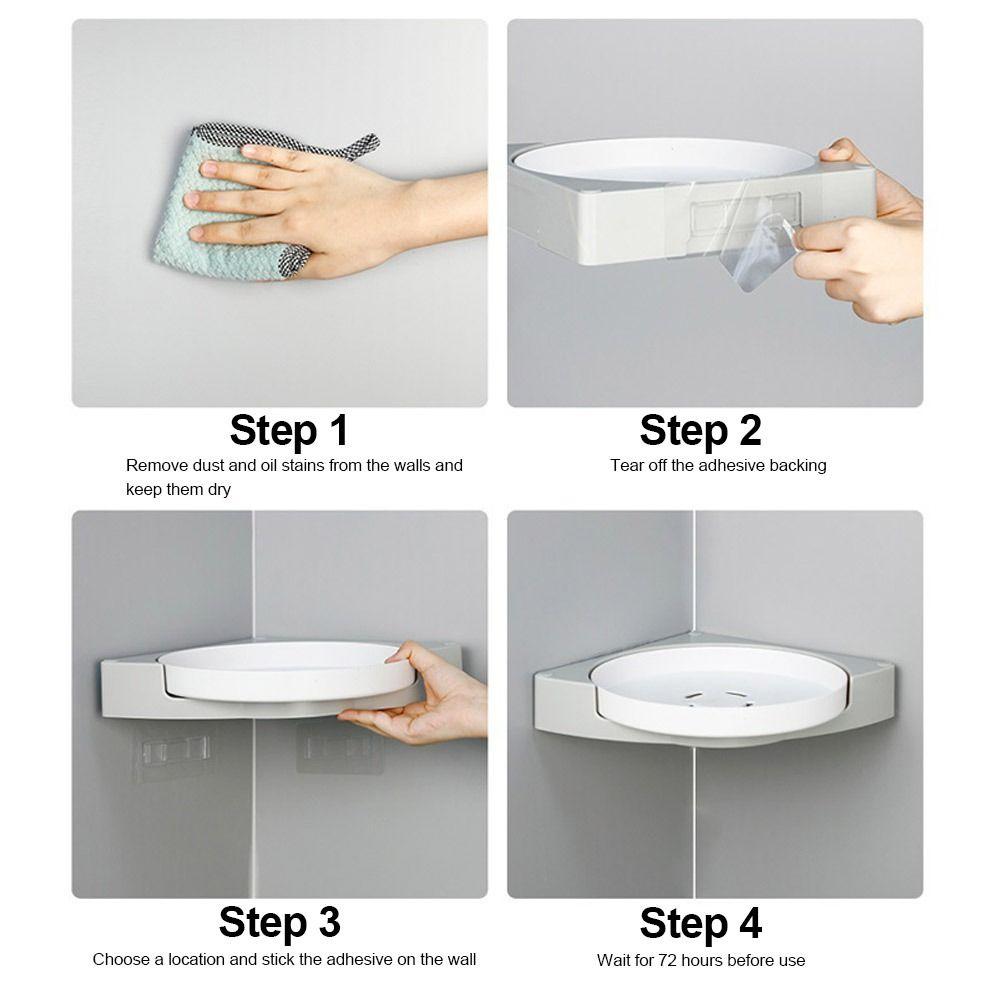 Step 1
Remove dust and oil stains from the walls and keep them dry

Step 2
Tear off the adhesive backing

Step 3
Choose a location and stick the adhesive on the wall

Step 4
Wait for 72 hours before use