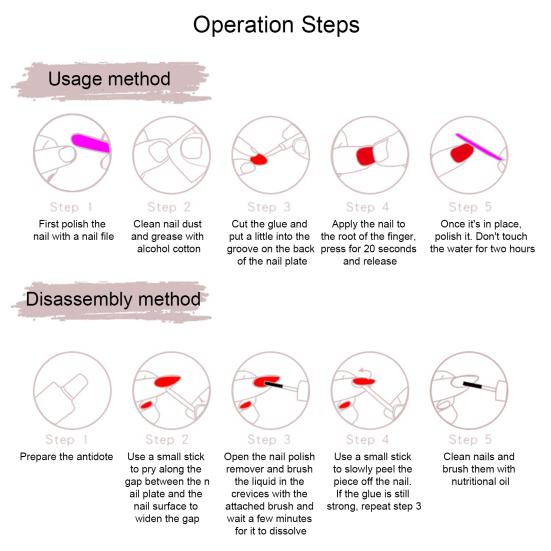 Operation Steps

Usage method

Step 1
First polish the nail with a nail file

Step 2
Clean nail dust and grease with alcohol cotton

Step 3
Cut the glue and put a little into the groove on the back of the nail plate

Step 4
Apply the nail to the root of the finger, press for 20 seconds and release

Step 5
Once it's in place, polish it. Don't touch the water for two hours

Disassembly method

Step 1
Prepare the antidote

Step 2
Use a small stick to pry along the gap between the n ail plate and the nail surface to widen the gap

Step 3
Open the nail polish remover and brush the liquid in the crevices with the attached brush and wait a few minutes for it to dissolve

Step 4
Use a small stick to slowly peel the piece off the nail. If the glue is still strong, repeat step 3

Step 5
Clean nails and brush them with nutritional oil