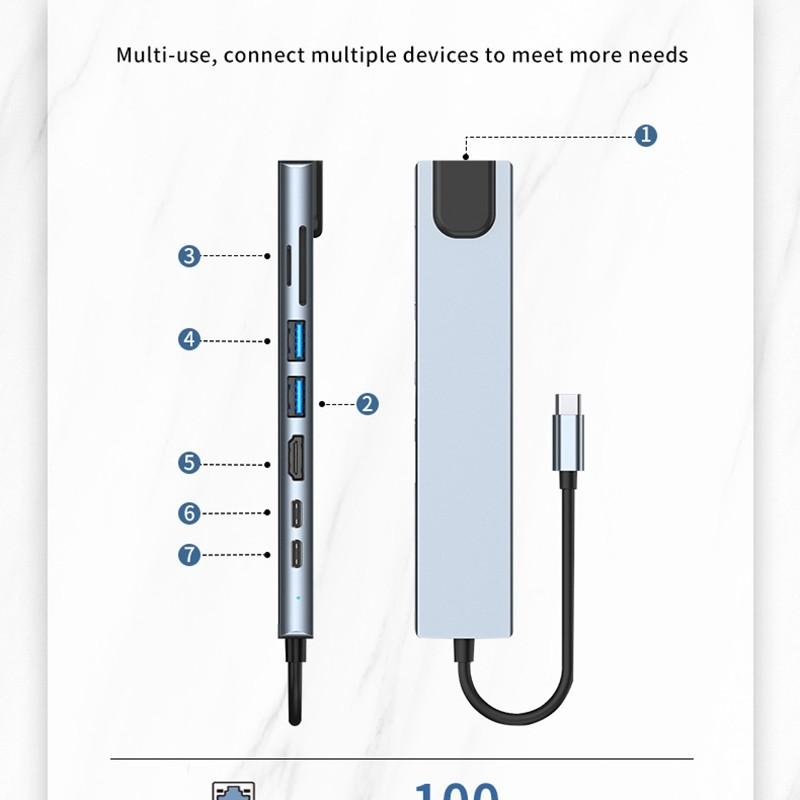 Multi-use, connect multiple devices to meet more needs

1

3

4

2

5

6

7

100