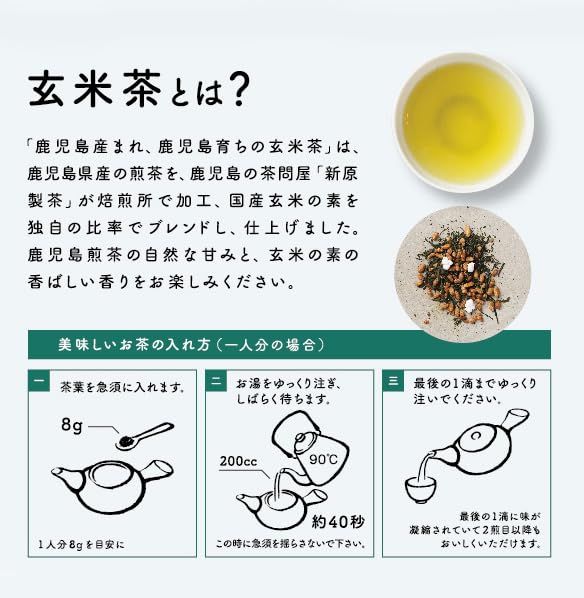 玄米茶とは?

「鹿児島産まれ、鹿児島育ちの玄米茶」は、鹿児島県産の煎茶を、鹿児島の茶問屋「新原製茶」が焙煎所で加工、国産玄米の素を独自の比率でブレンドし、仕上げました。鹿児島煎茶の自然な甘みと、玄米の素の香ばしい香りをお楽しみください。

美味しいお茶の入れ方（一人分の場合）

一 茶葉を急須に入れます。

8g

1人分8gを目安に

二 お湯をゆっくり注ぎ、しばらく待ちます。

200cc

90℃

約40秒

この時に急須を揺らさないで下さい。

三 最後の1滴までゆっくり注いでください。

最後の1滴に味が凝縮されていて2煎目以降もおいしくいただけます。