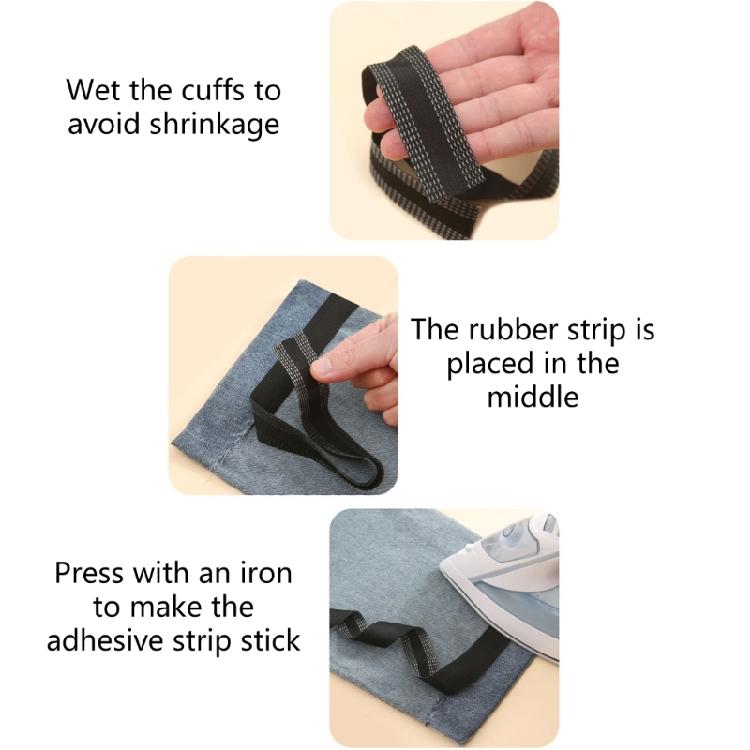 Wet the cuffs to avoid shrinkage

The rubber strip is placed in the middle

Press with an iron to make the adhesive strip stick