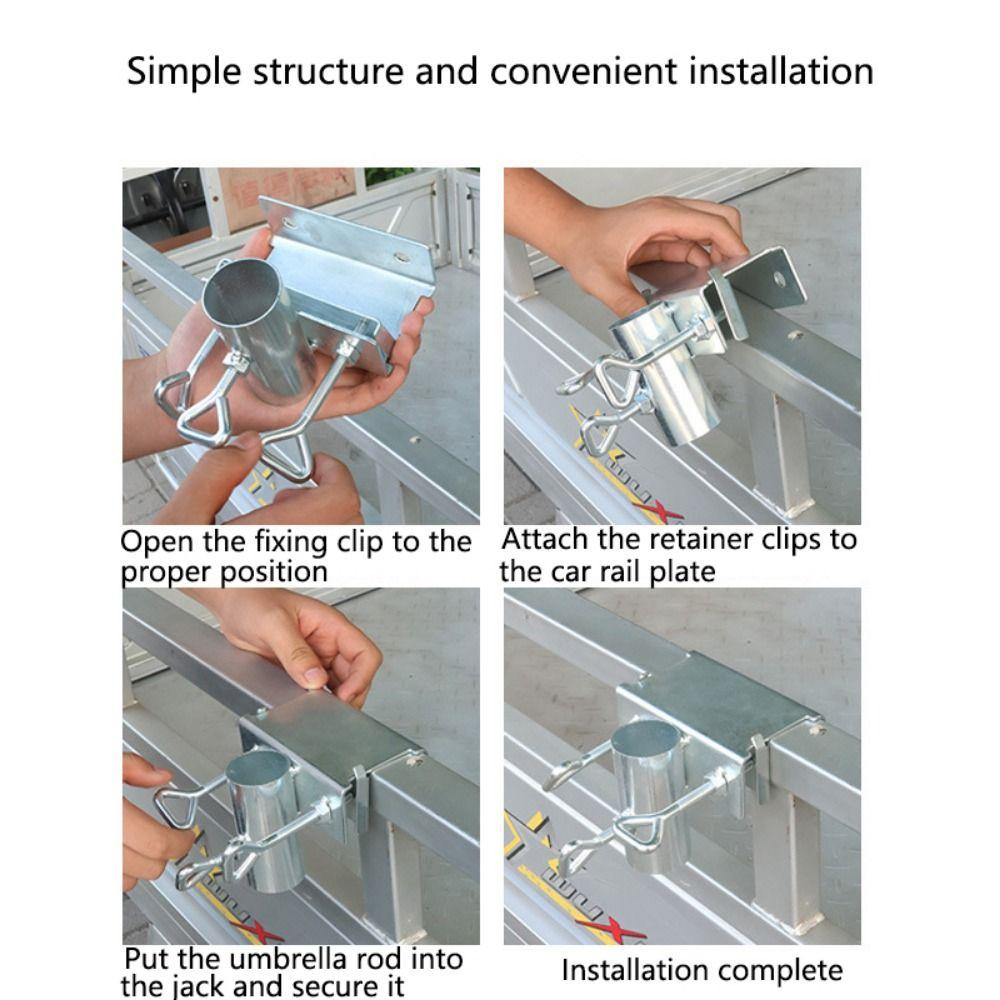 Simple structure and convenient installation

Open the fixing clip to the proper position

Attach the retainer clips to the car rail plate

Put the umbrella rod into the jack and secure it

Installation complete