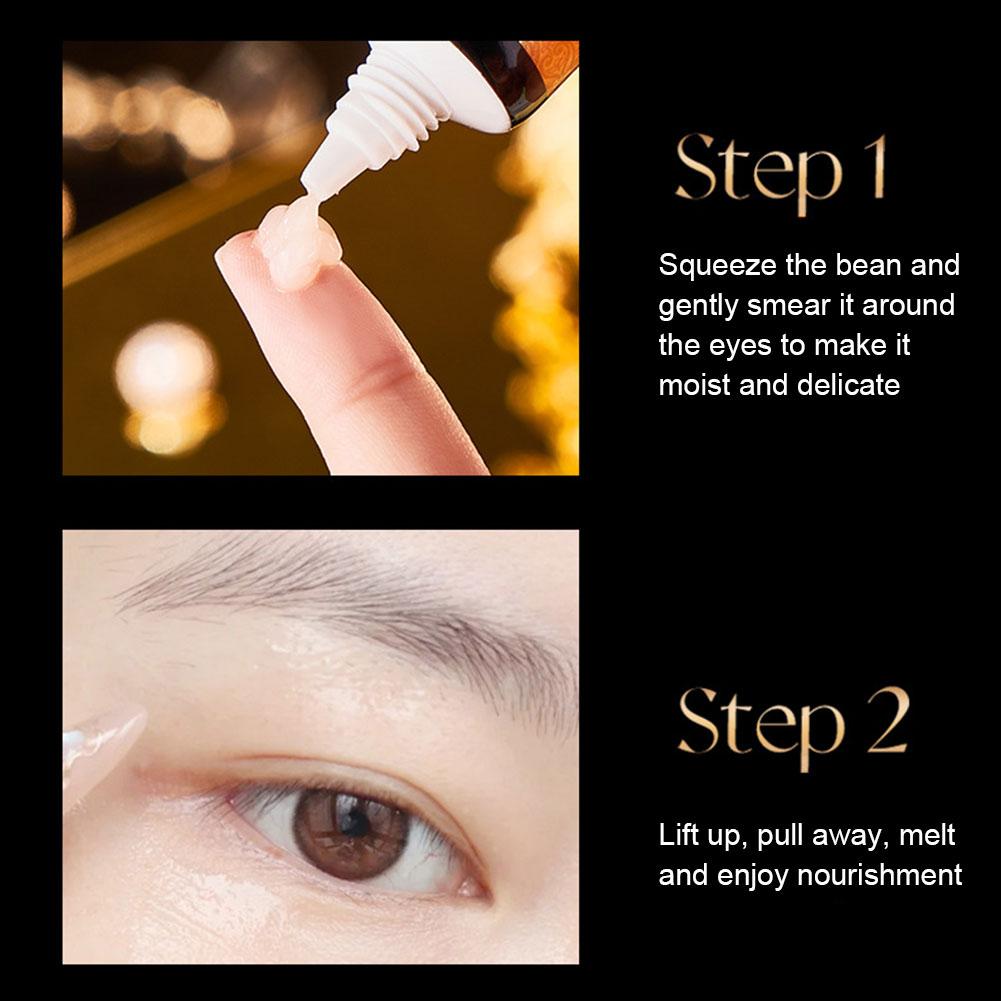 Step 1

Squeeze the bean and gently smear it around the eyes to make it moist and delicate

Step 2

Lift up, pull away, melt and enjoy nourishment