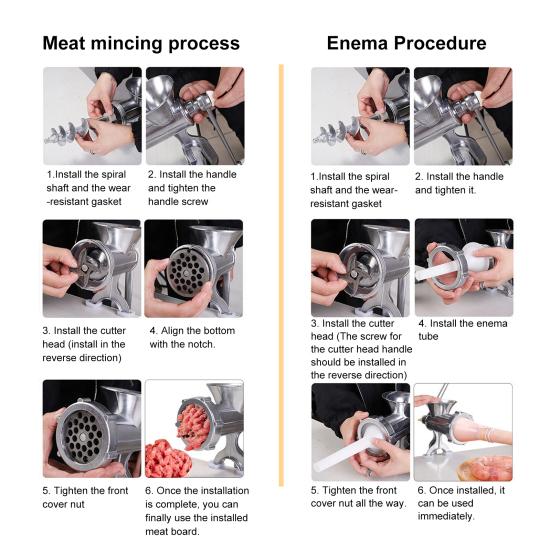 Meat mincing process

1.Install the spiral shaft and the wear -resistant gasket

2. Install the handle and tighten the handle screw

3. Install the cutter head (install in the reverse direction)

4. Align the bottom with the notch.

5. Tighten the front cover nut

6. Once the installation is complete, you can finally use the installed meat board.

Enema Procedure

1.Install the spiral shaft and the wear-resistant gasket

2. Install the handle and tighten it.

3. Install the cutter head (The screw for the cutter head handle should be installed in the reverse direction)

4. Install the enema tube

5. Tighten the front cover nut all the way.

6. Once installed, it can be used immediately.