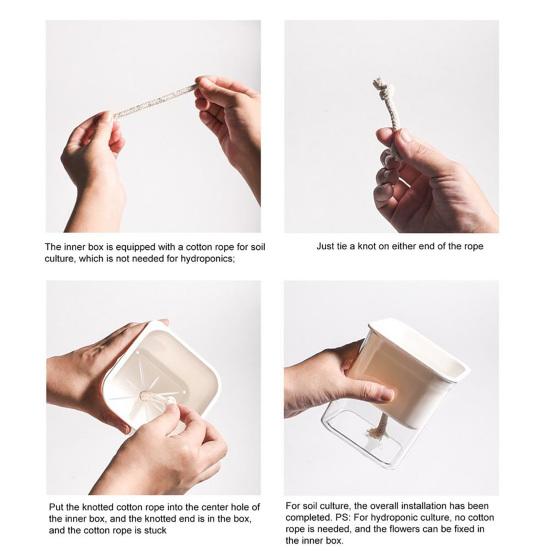 The inner box is equipped with a cotton rope for soil culture, which is not needed for hydroponics;

Just tie a knot on either end of the rope

Put the knotted cotton rope into the center hole of the inner box, and the knotted end is in the box, and the cotton rope is stuck

For soil culture, the overall installation has been completed. PS: For hydroponic culture, no cotton rope is needed, and the flowers can be fixed in the inner box.