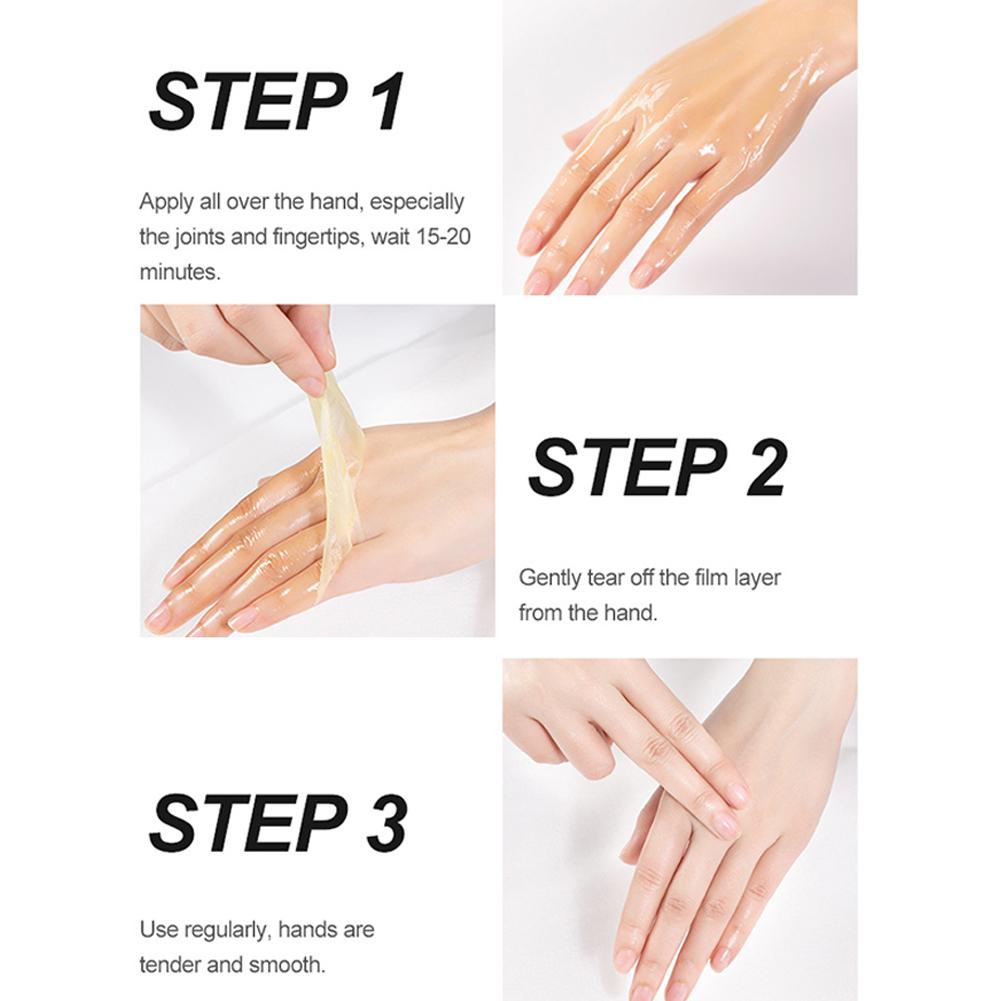 STEP 1

Apply all over the hand, especially the joints and fingertips, wait 15-20 minutes.

STEP 2

Gently tear off the film layer from the hand.

STEP 3

Use regularly, hands are tender and smooth.