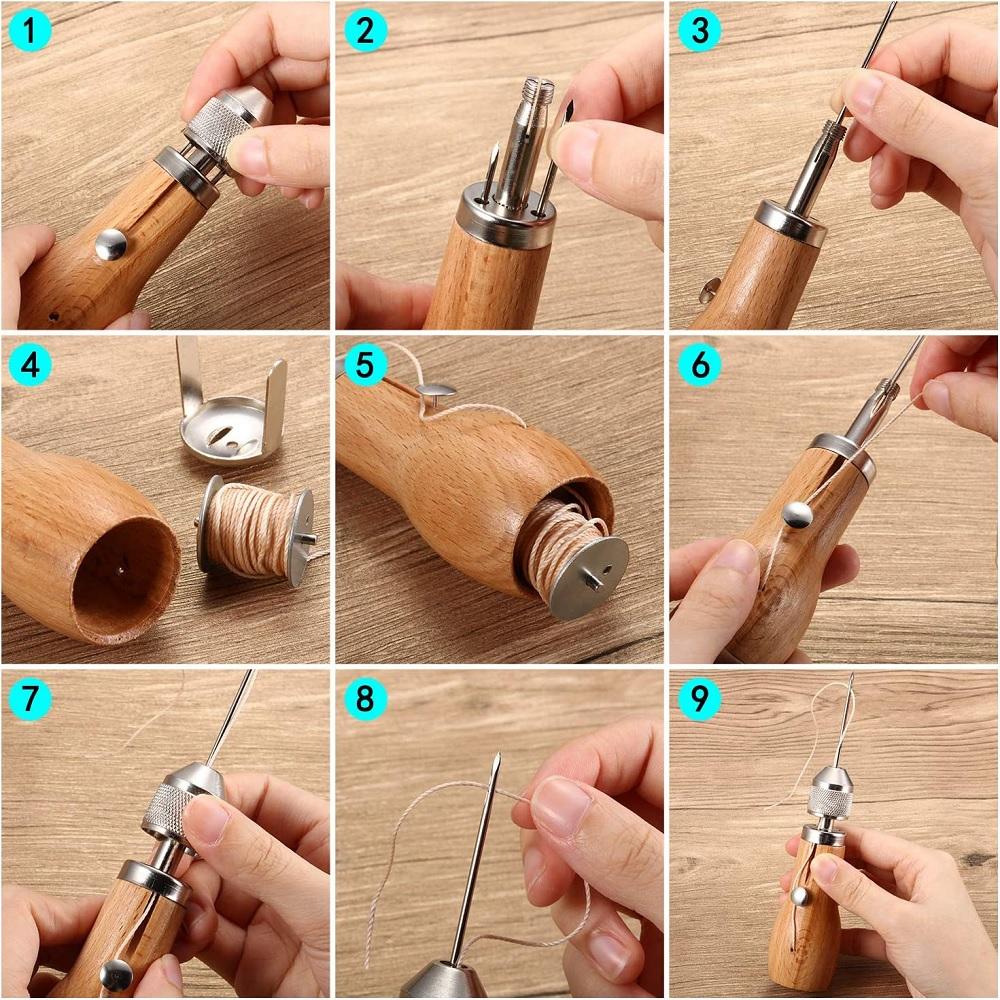 1
2
3
4
5
6
7
8
9