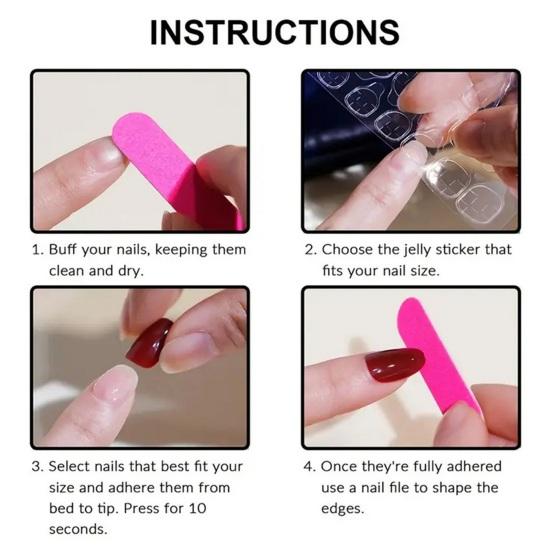 INSTRUCTIONS

1. Buff your nails, keeping them clean and dry.

2. Choose the jelly sticker that fits your nail size.

3. Select nails that best fit your size and adhere them from bed to tip. Press for 10 seconds.

4. Once they're fully adhered use a nail file to shape the edges.