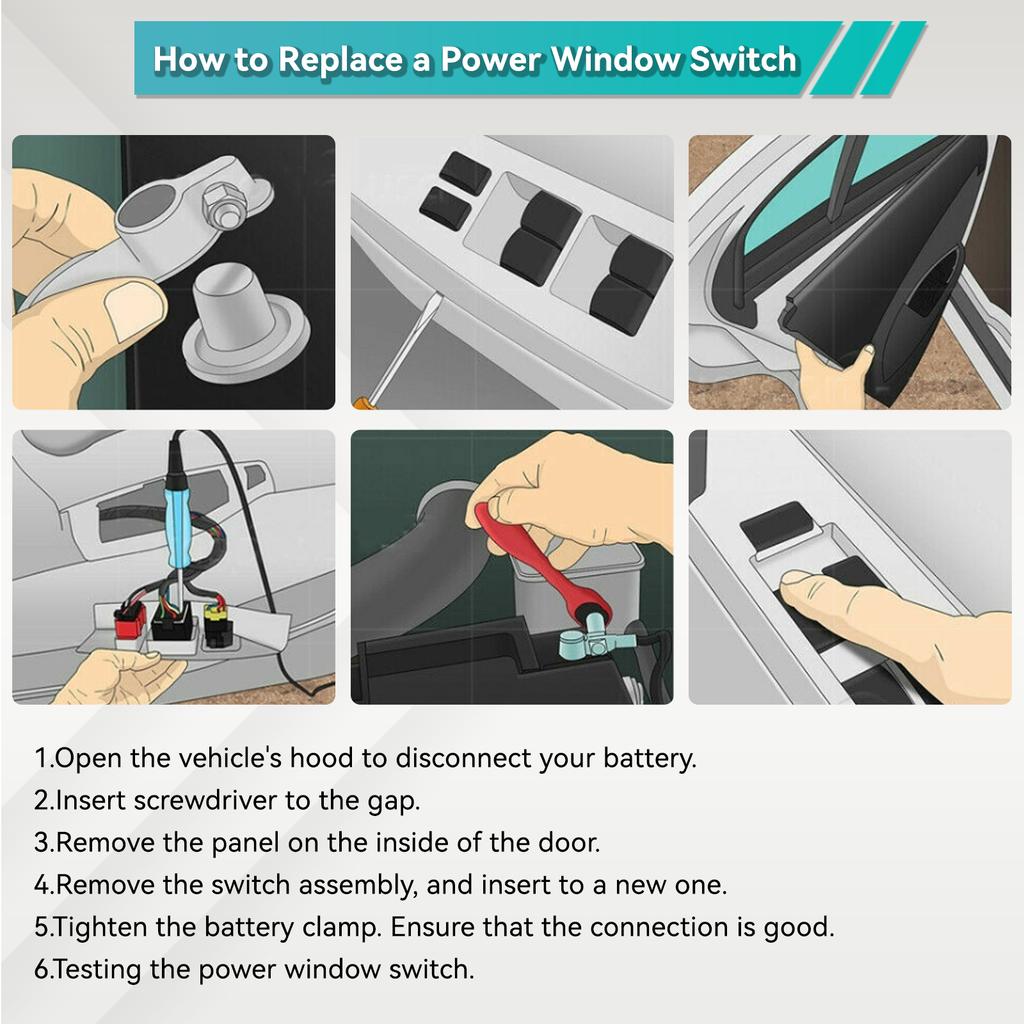 How to Replace a Power Window Switch

1.Open the vehicle's hood to disconnect your battery.
2.Insert screwdriver to the gap.
3.Remove the panel on the inside of the door.
4.Remove the switch assembly, and insert to a new one.
5.Tighten the battery clamp. Ensure that the connection is good.
6.Testing the power window switch.