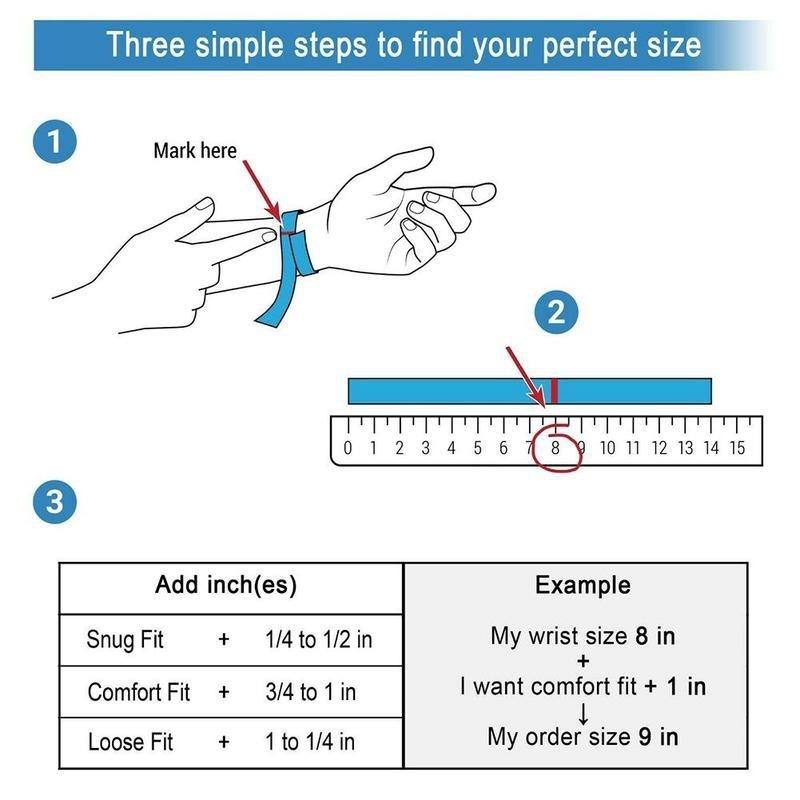 Three simple steps to find your perfect size

1

Mark here

2

0 1 2 3 4 5 6 7 8 9 10 11 12 13 14 15

3

| Add inch(es) | Example |
|---|---|
| Snug Fit + 1/4 to 1/2 in | My wrist size **8 in** + I want comfort fit **+ 1 in** ↓ My order size **9 in** |
| Comfort Fit + 3/4 to 1 in | |
| Loose Fit + 1 to 1/4 in | |