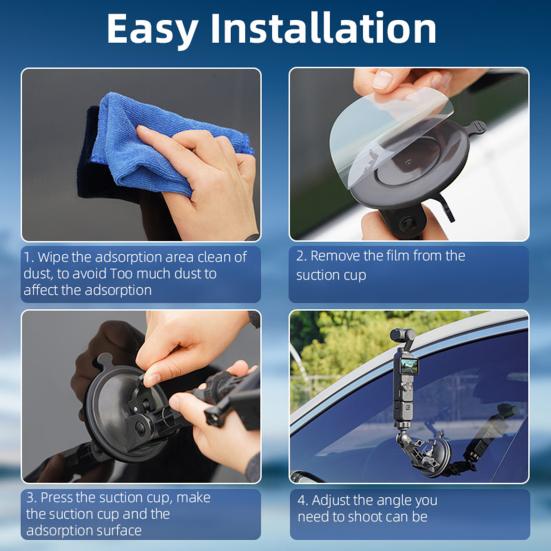 Easy Installation

1. Wipe the adsorption area clean of dust, to avoid Too much dust to affect the adsorption

2. Remove the film from the suction cup

3. Press the suction cup, make the suction cup and the adsorption surface

4. Adjust the angle you need to shoot can be