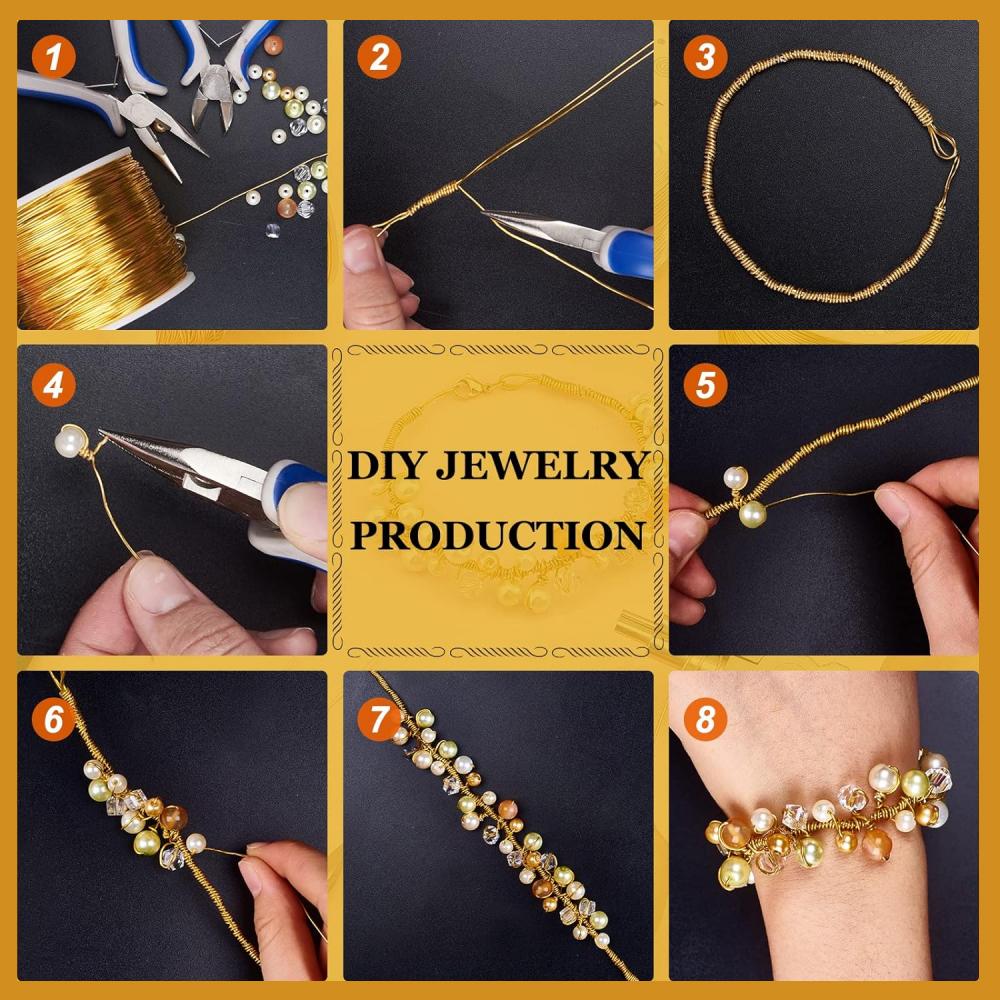 1

2

3

4

DIY JEWELRY PRODUCTION

5

6

7

8