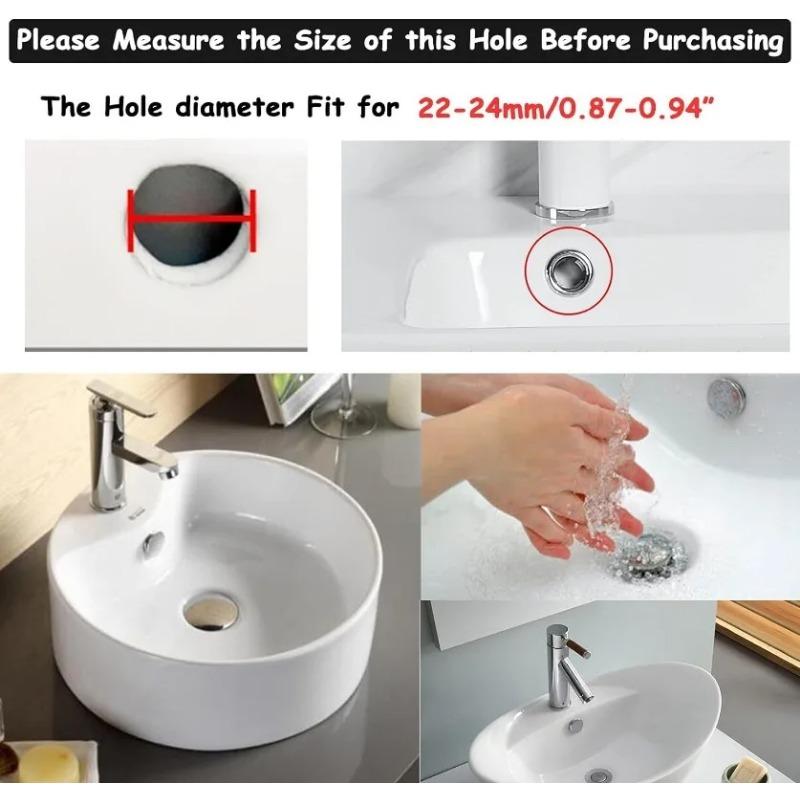 Please Measure the Size of this Hole Before Purchasing

The Hole diameter Fit for 22-24mm/0.87-0.94"