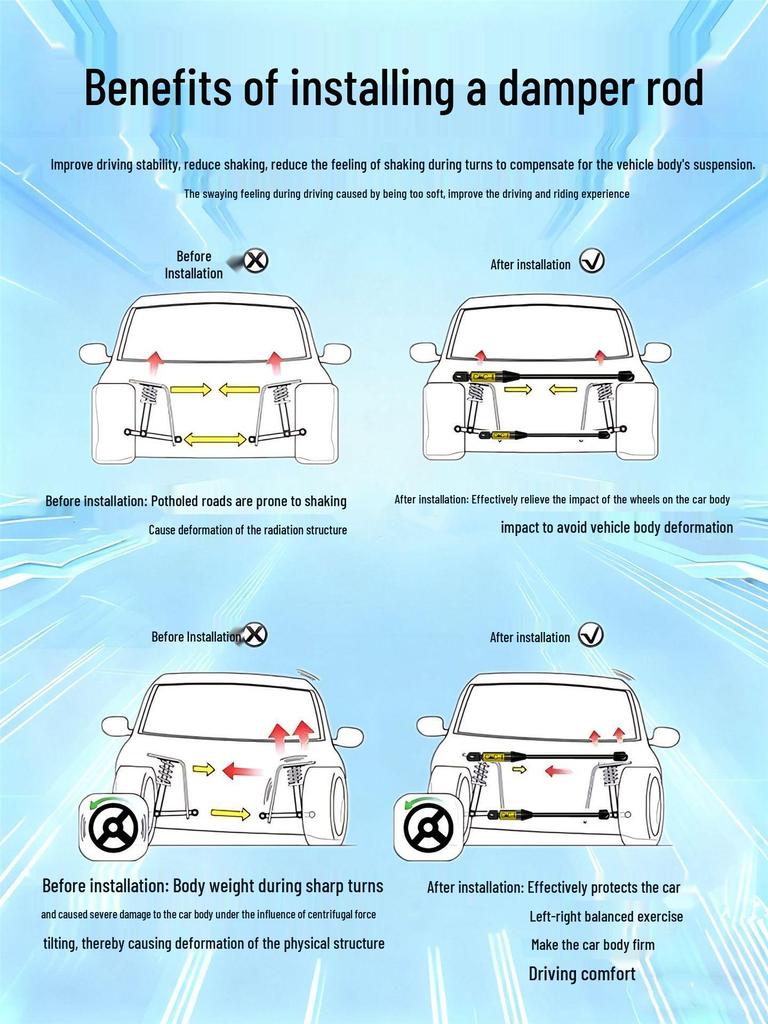 Benefits of installing a damper rod

Improve driving stability, reduce shaking, reduce the feeling of shaking during turns to compensate for the vehicle body's suspension.

The swaying feeling during driving caused by being too soft, improve the driving and riding experience

Before Installation

After installation

Before installation: Potholed roads are prone to shaking

Cause deformation of the radiation structure

After installation: Effectively relieve the impact of the wheels on the car body

impact to avoid vehicle body deformation

Before Installation

After installation

Before installation: Body weight during sharp turns

and caused severe damage to the car body under the influence of centrifugal force

tilting, thereby causing deformation of the physical structure

After installation: Effectively protects the car

Left-right balanced exercise

Make the car body firm

Driving comfort