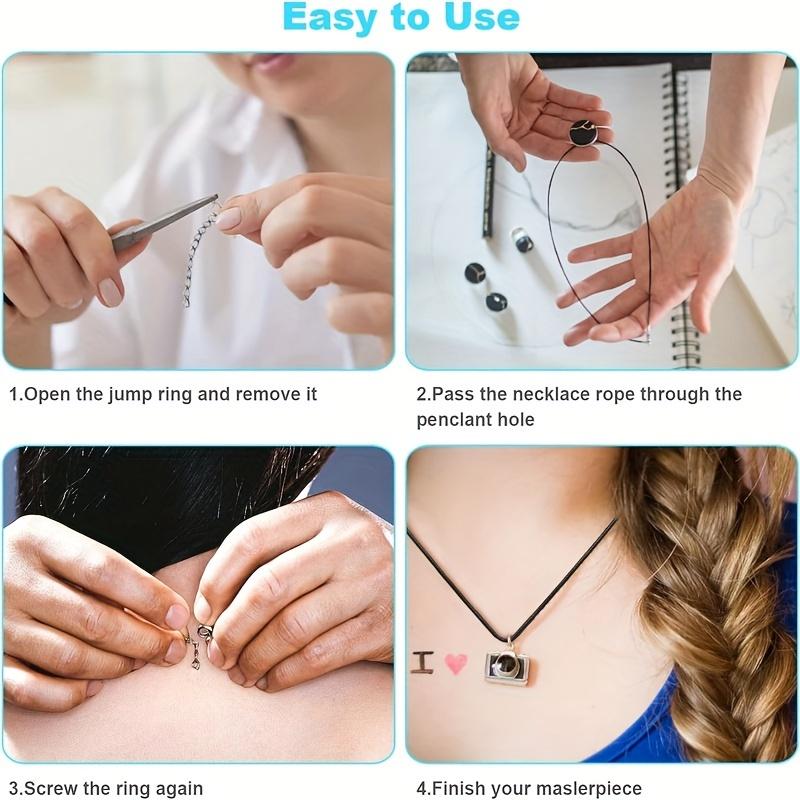 Easy to Use

1.Open the jump ring and remove it

2.Pass the necklace rope through the penclant hole

3.Screw the ring again

I

4.Finish your maslerpiece