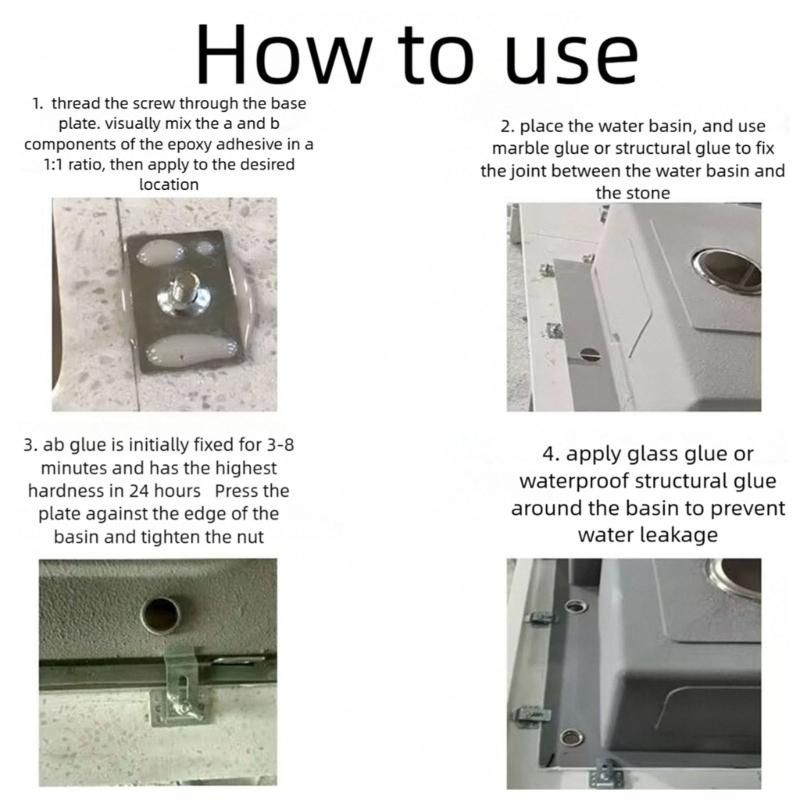 How to use

1. thread the screw through the base plate. visually mix the a and b components of the epoxy adhesive in a 1:1 ratio, then apply to the desired location

2. place the water basin, and use marble glue or structural glue to fix the joint between the water basin and the stone

3. ab glue is initially fixed for 3-8 minutes and has the highest hardness in 24 hours Press the plate against the edge of the basin and tighten the nut

4. apply glass glue or waterproof structural glue around the basin to prevent water leakage