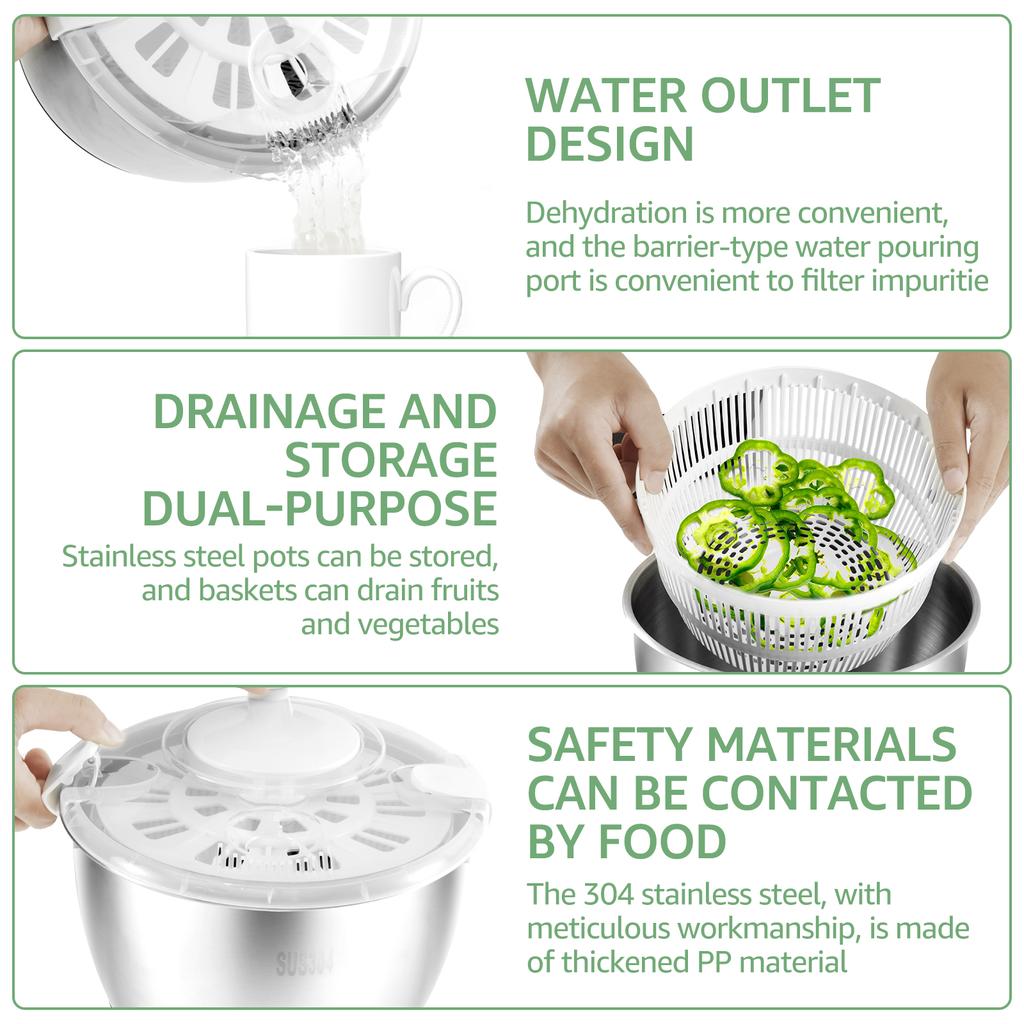 WATER OUTLET DESIGN

Dehydration is more convenient, and the barrier-type water pouring port is convenient to filter impuritie

DRAINAGE AND STORAGE DUAL-PURPOSE

Stainless steel pots can be stored, and baskets can drain fruits and vegetables

SAFETY MATERIALS CAN BE CONTACTED BY FOOD

The 304 stainless steel, with meticulous workmanship, is made of thickened PP material

SUS304