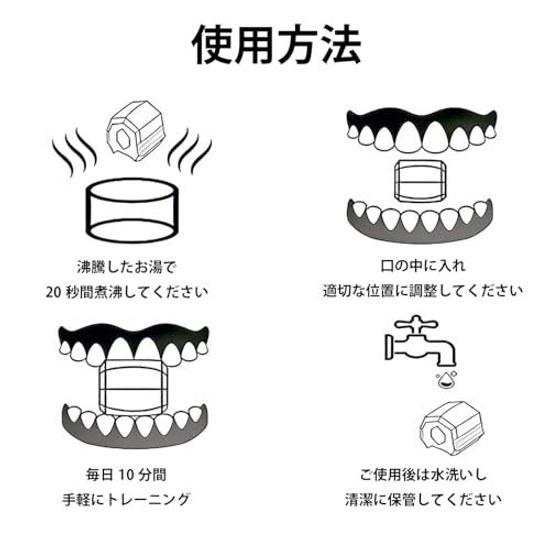 使用方法

沸騰したお湯で
20 秒間煮沸してください

口の中に入れ
適切な位置に調整してください

毎日 10 分間
手軽にトレーニング

ご使用後は水洗いし
清潔に保管してください