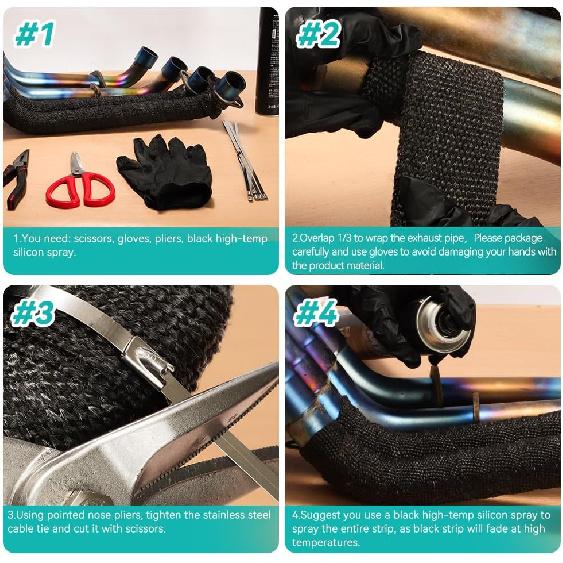 #1

1.You need: scissors, gloves, pliers, black high-temp silicon spray.

#2

2.Overlap 1/3 to wrap the exhaust pipe, Please package carefully and use gloves to avoid damaging your hands with the product material.

#3

3.Using pointed nose pliers, tighten the stainless steel cable tie and cut it with scissors.

#4

4.Suggest you use a black high-temp silicon spray to spray the entire strip, as black strip will fade at high temperatures.