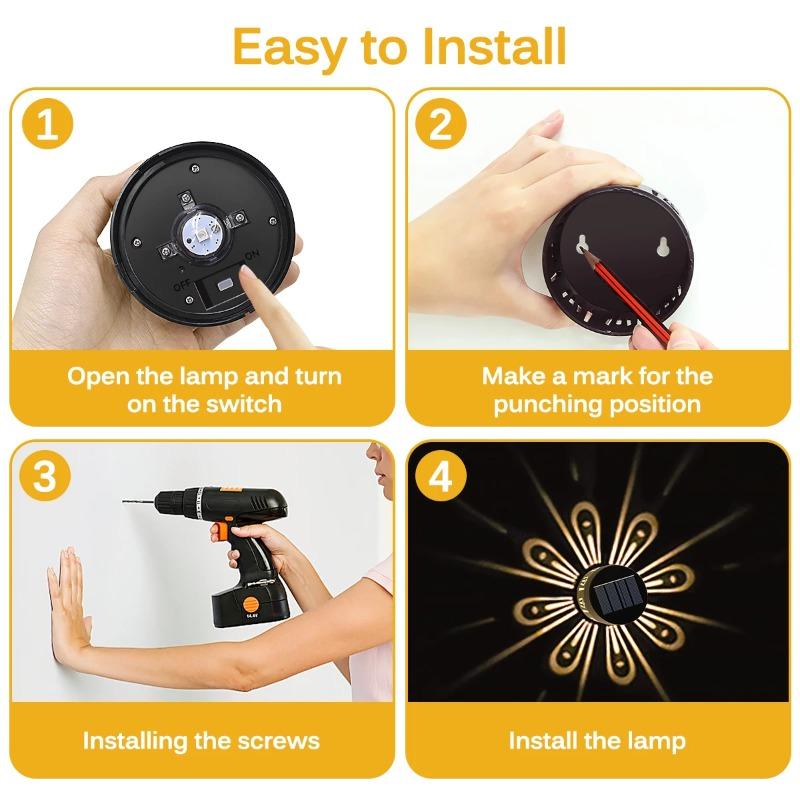 Easy to Install

1

OFF ON

Open the lamp and turn on the switch

2

Make a mark for the punching position

3

14.4V

Installing the screws

4

Install the lamp