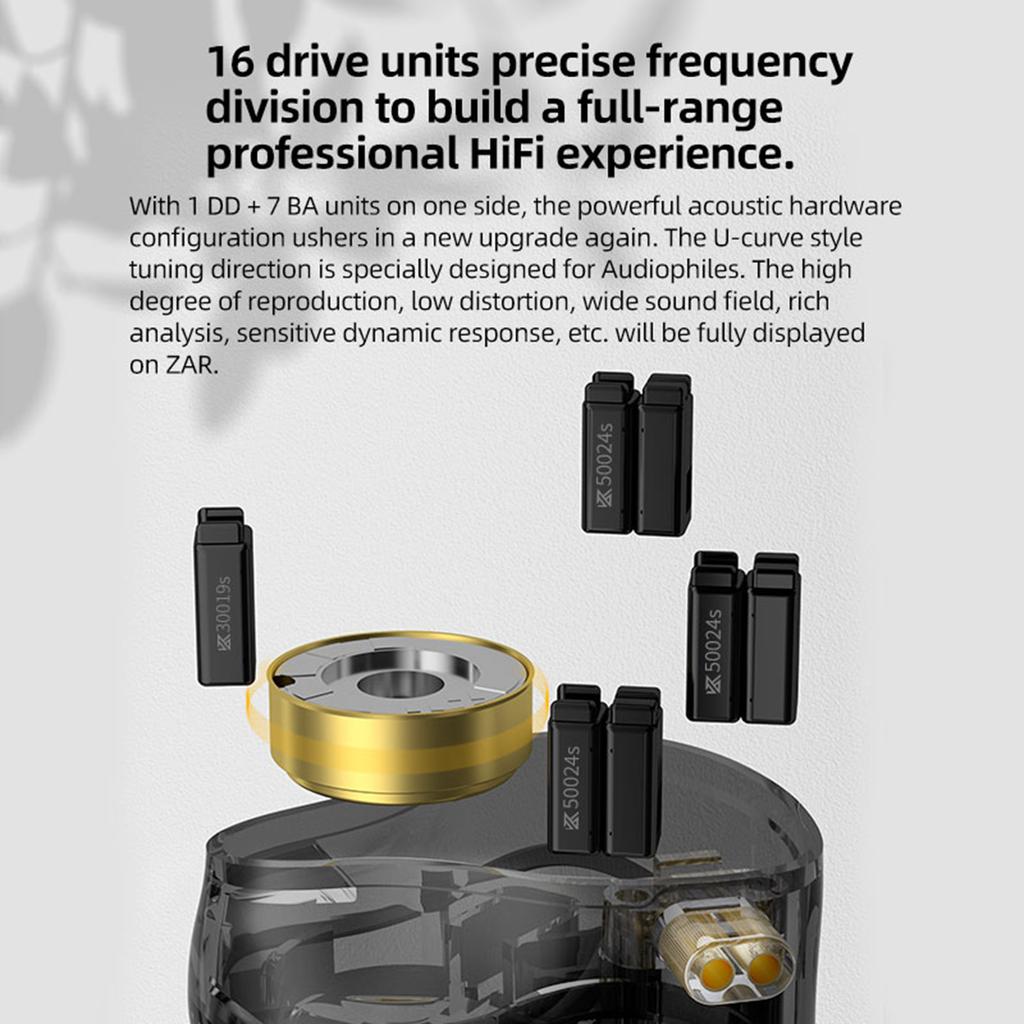 16 drive units precise frequency division to build a full-range professional HiFi experience.

With 1 DD + 7 BA units on one side, the powerful acoustic hardware configuration ushers in a new upgrade again. The U-curve style tuning direction is specially designed for Audiophiles. The high degree of reproduction, low distortion, wide sound field, rich analysis, sensitive dynamic response, etc. will be fully displayed on ZAR.

50024s

30019s

50024s

50024s