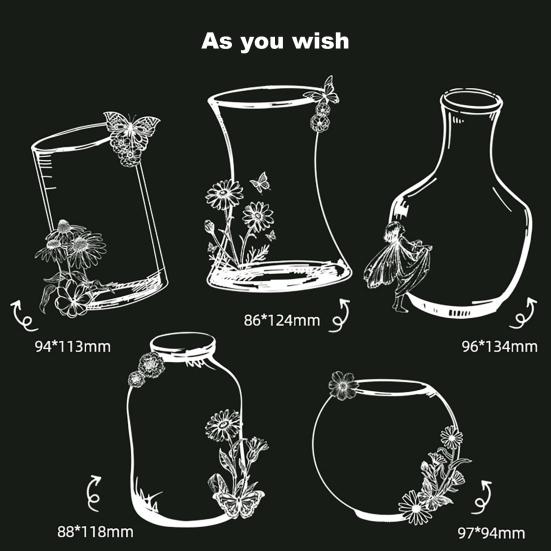 As you wish

94*113mm

86*124mm

96*134mm

88*118mm

97*94mm