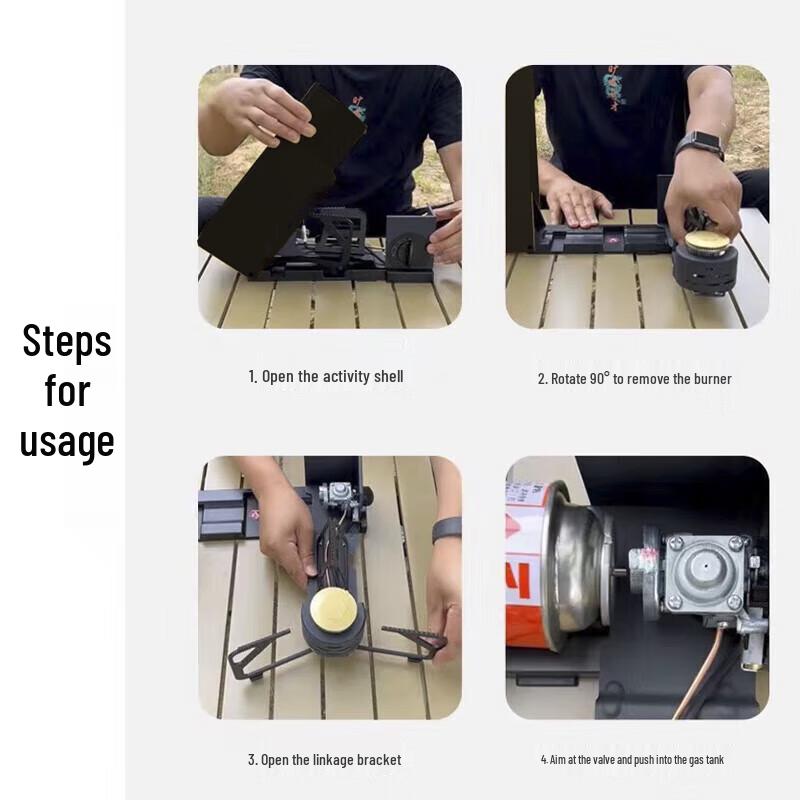 Steps for usage

1. Open the activity shell

2. Rotate 90° to remove the burner

3. Open the linkage bracket

4. Aim at the valve and push into the gas tank