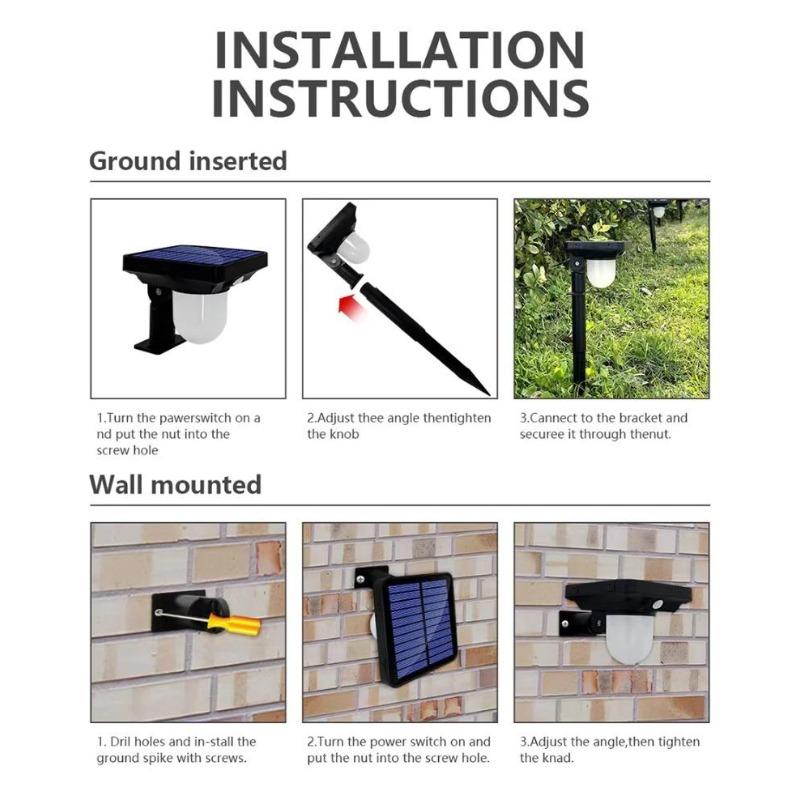 INSTALLATION INSTRUCTIONS

Ground inserted

1.Turn the pawerswitch on a nd put the nut into the screw hole

2.Adjust thee angle thentighten the knob

3.Cannect to the bracket and securee it through thenut.

Wall mounted

1. Dril holes and in-stall the ground spike with screws.

2.Turn the power switch on and put the nut into the screw hole.

3.Adjust the angle,then tighten the knad.