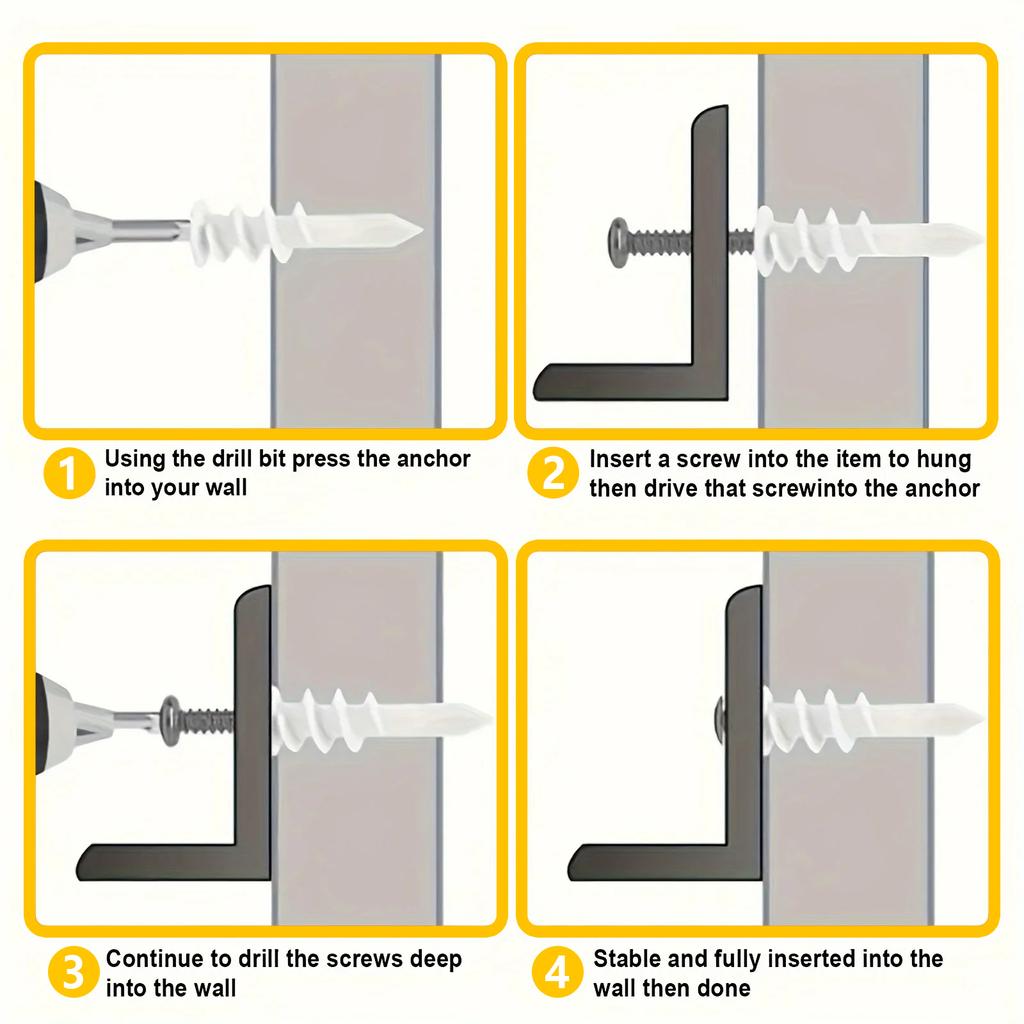 1 Using the drill bit press the anchor into your wall

2 Insert a screw into the item to hung then drive that screwinto the anchor

3 Continue to drill the screws deep into the wall

4 Stable and fully inserted into the wall then done