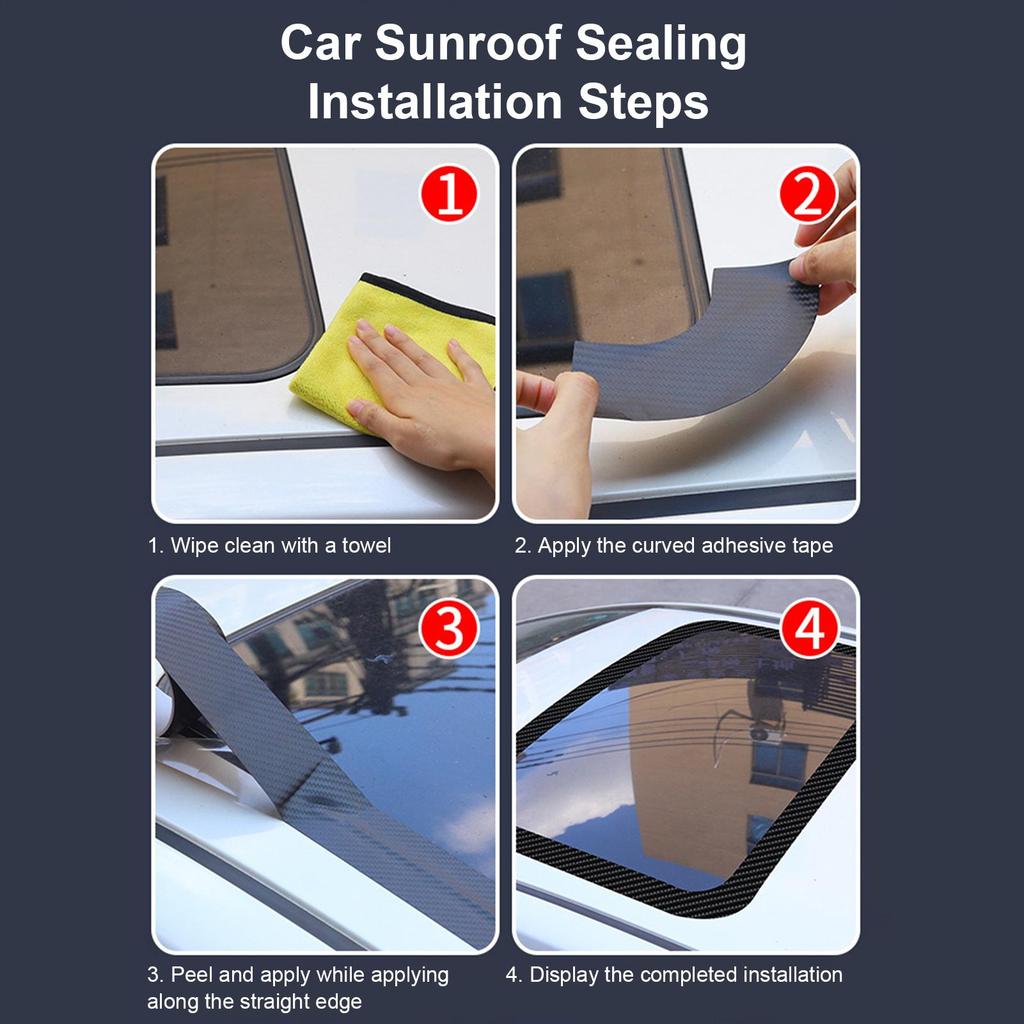 Car Sunroof Sealing Installation Steps

1

2

1. Wipe clean with a towel

2. Apply the curved adhesive tape

3

4

3. Peel and apply while applying along the straight edge

4. Display the completed installation