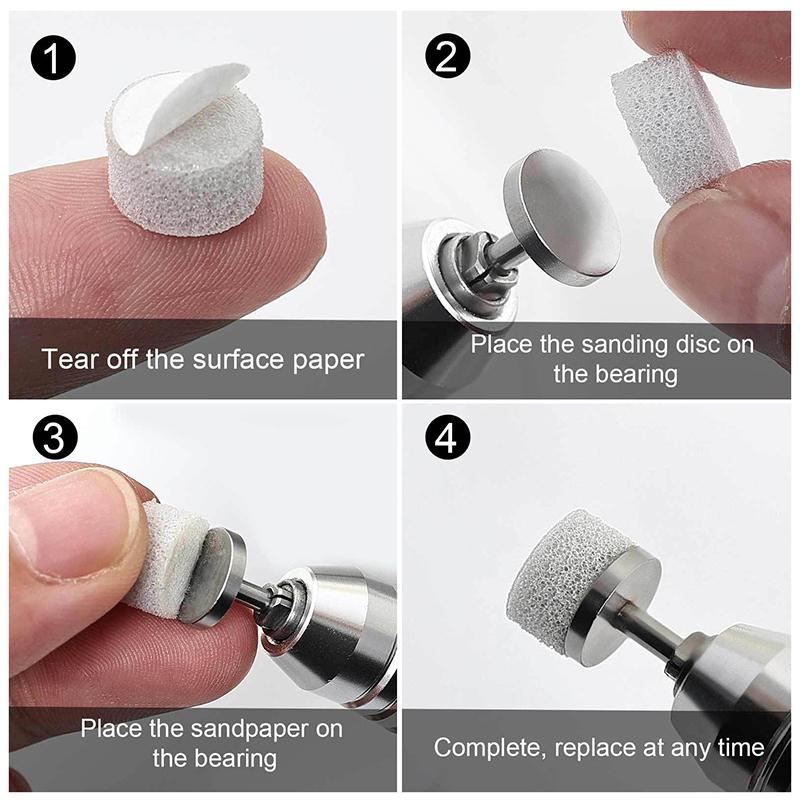 1
Tear off the surface paper

2
Place the sanding disc on the bearing

3
Place the sandpaper on the bearing

4
Complete, replace at any time