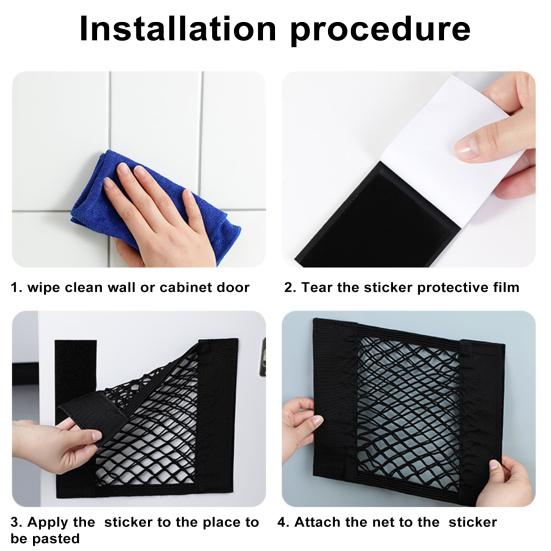 Installation procedure

1. wipe clean wall or cabinet door

2. Tear the sticker protective film

3. Apply the sticker to the place to be pasted

4. Attach the net to the sticker