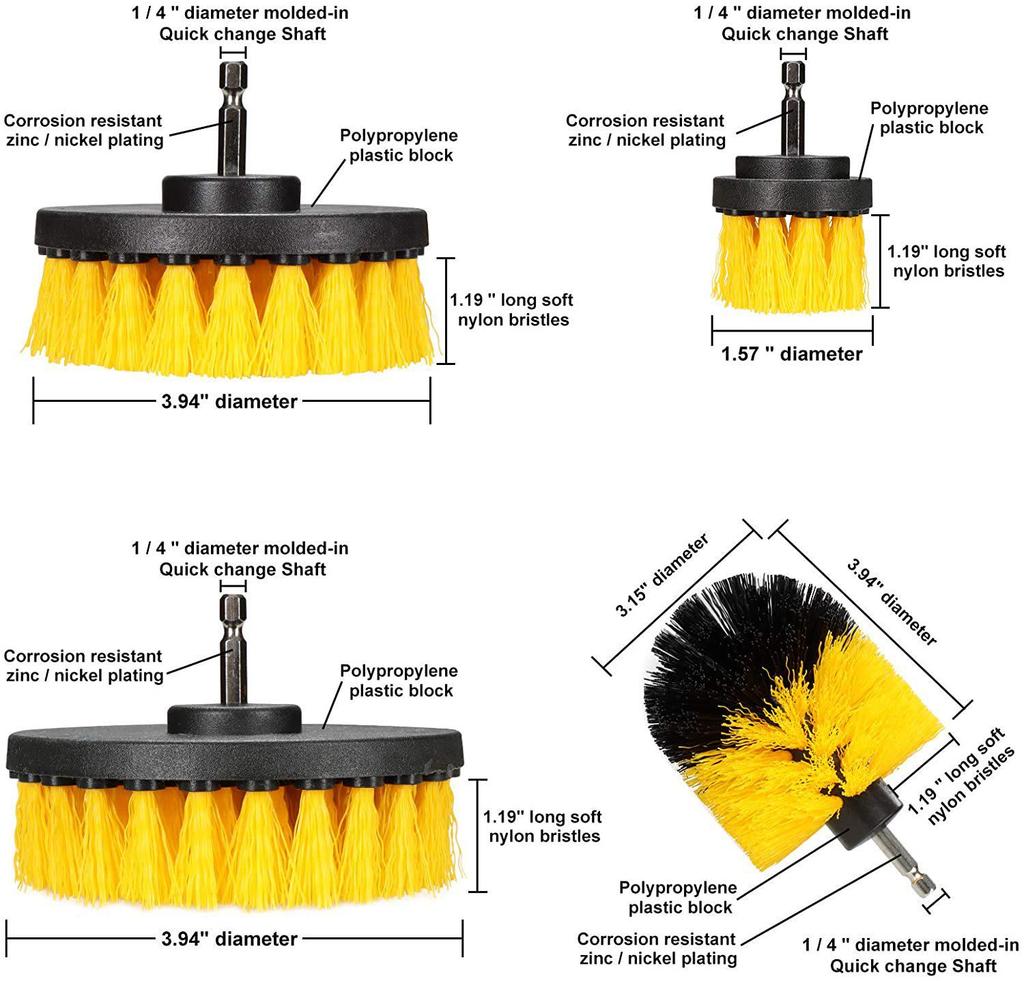 1 / 4 " diameter molded-in Quick change Shaft

Corrosion resistant zinc / nickel plating

Polypropylene plastic block

1.19 " long soft nylon bristles

3.94" diameter

1 / 4 " diameter molded-in Quick change Shaft

Corrosion resistant zinc / nickel plating

Polypropylene plastic block

1.19" long soft nylon bristles

1.57 " diameter

1 / 4 " diameter molded-in Quick change Shaft

Corrosion resistant zinc / nickel plating

Polypropylene plastic block

1.19" long soft nylon bristles

3.94" diameter

3.15" diameter

3.94" diameter

1.19 " long soft nylon bristles

Polypropylene plastic block

Corrosion resistant zinc / nickel plating

1 / 4 " diameter molded-in Quick change Shaft