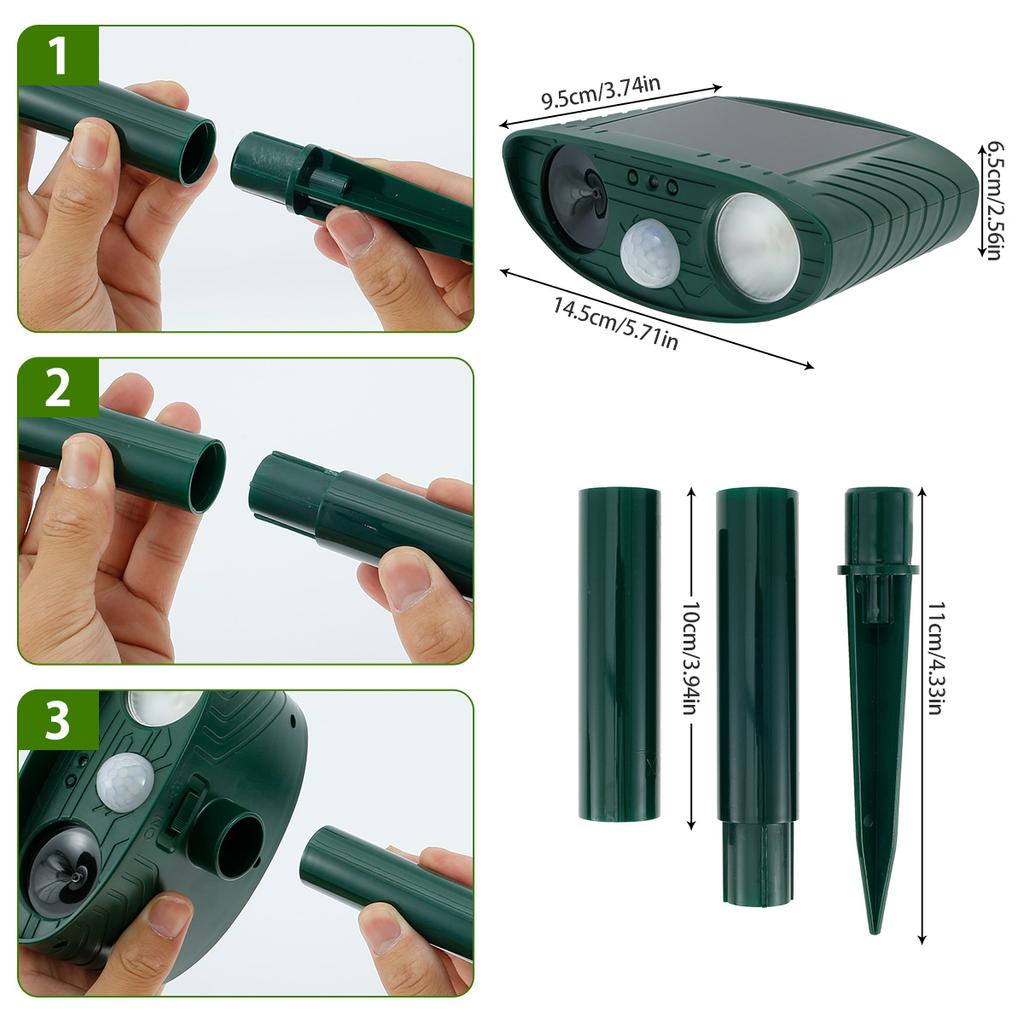 1

2

3

9.5cm/3.74in

6.5cm/2.56in

14.5cm/5.71in

10cm/3.94in

11cm/4.33in