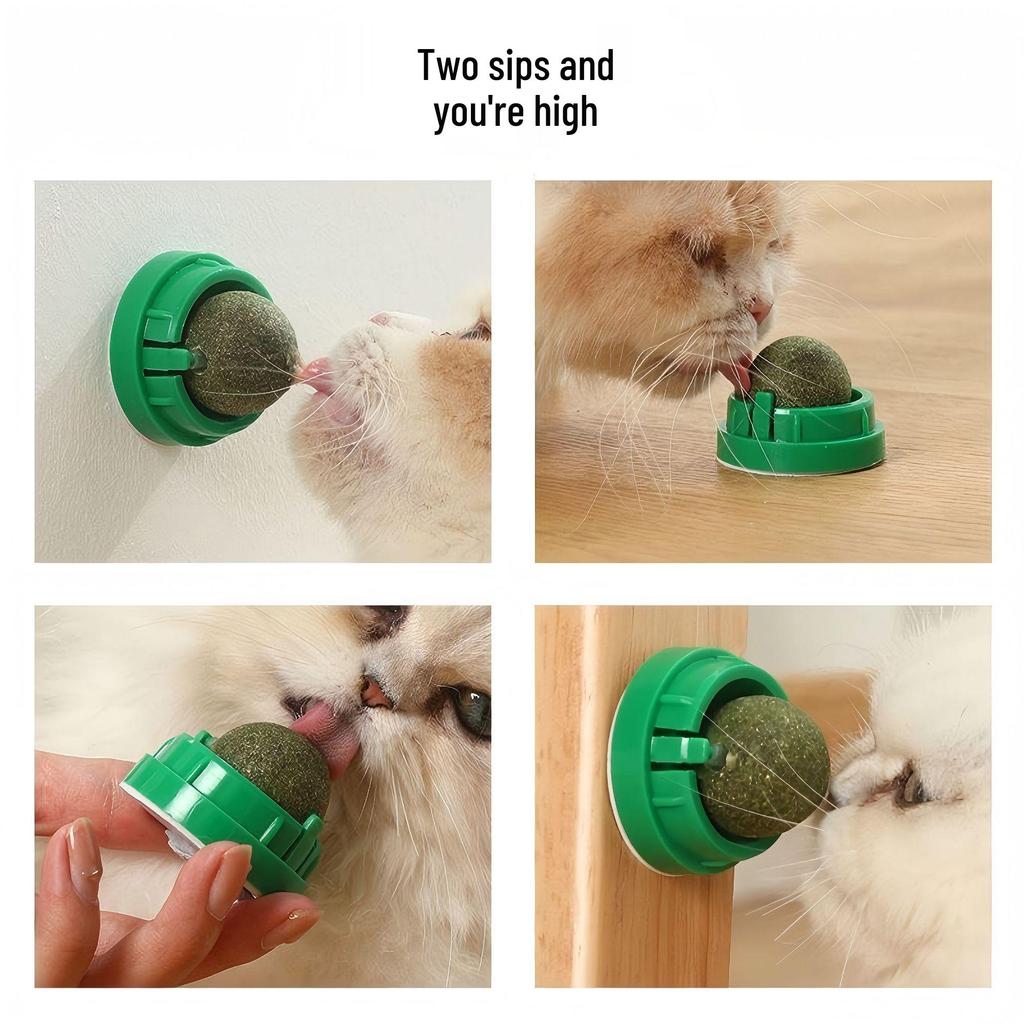 Two sips and you're high