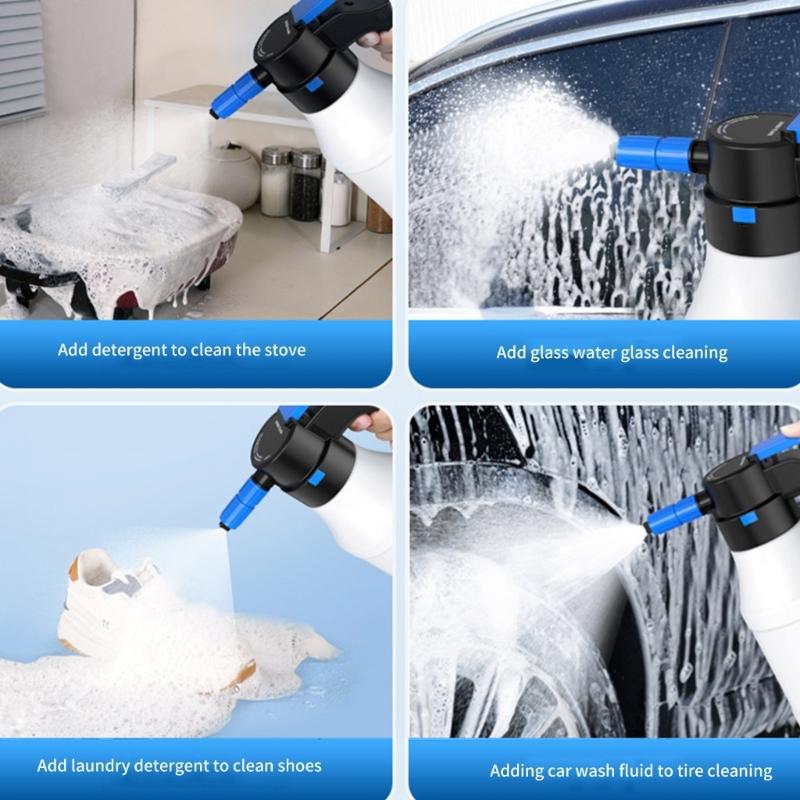 Add detergent to clean the stove

Add glass water glass cleaning

Add laundry detergent to clean shoes

Adding car wash fluid to tire cleaning