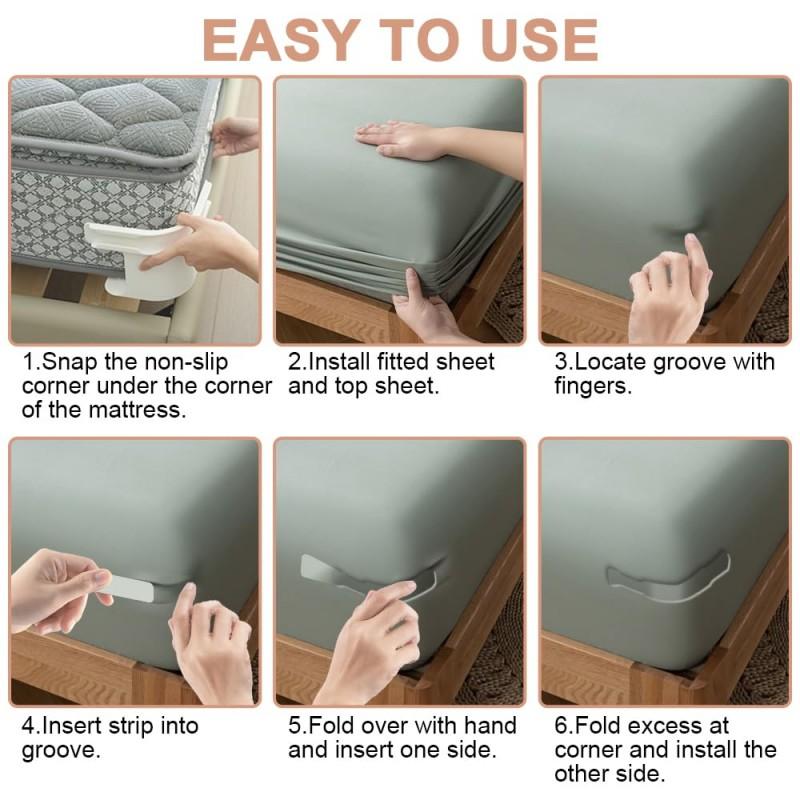 EASY TO USE

1.Snap the non-slip corner under the corner of the mattress.

2.Install fitted sheet and top sheet.

3.Locate groove with fingers.

4.Insert strip into groove.

5.Fold over with hand and insert one side.

6.Fold excess at corner and install the other side.