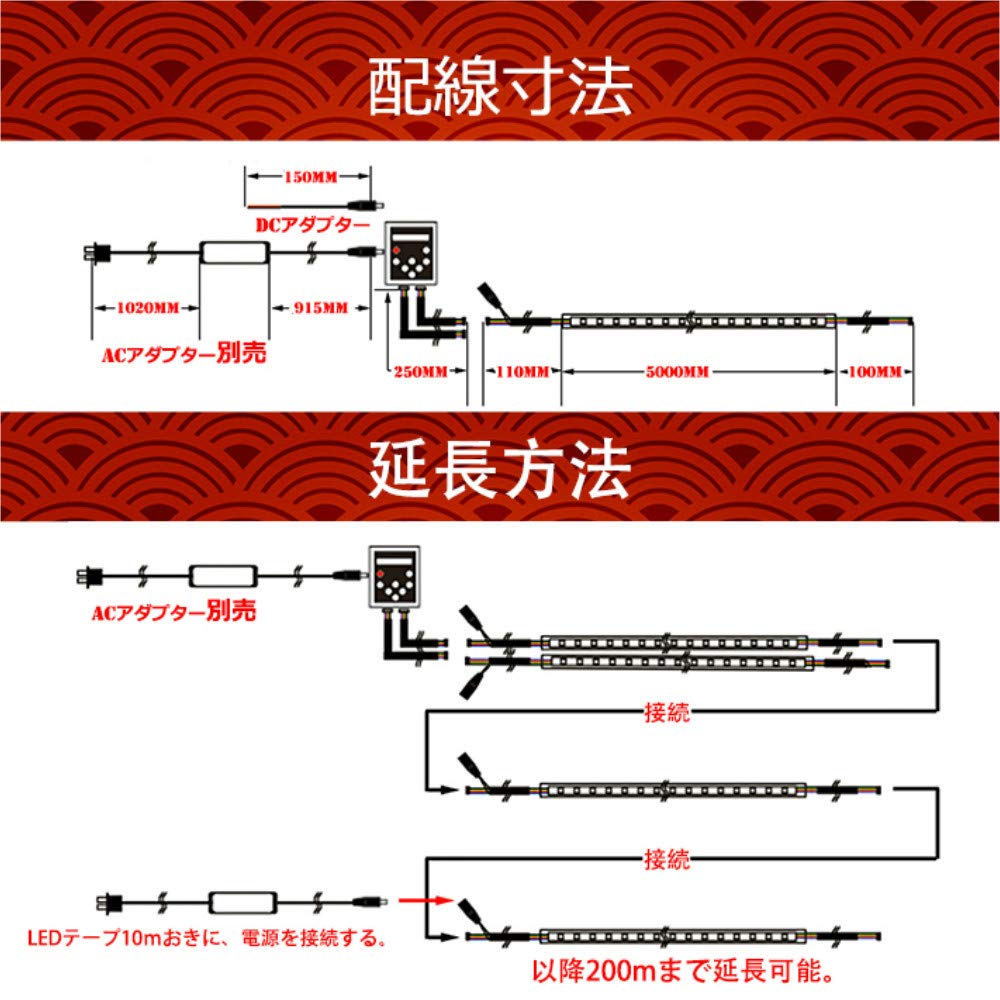 配線寸法

150MM

DCアダプター

1020MM

915MM

ACアダプター別売

250MM

110MM

5000MM

100MM

延長方法

ACアダプター別売

接続

接続

LEDテープ10mおきに、電源を接続する。

以降200mまで延長可能。