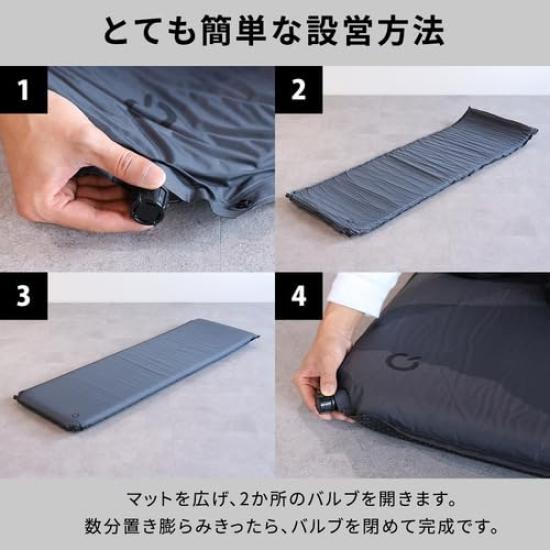 とても簡単な設営方法

1

2

3

4

マットを広げ、2か所のバルブを開きます。
数分置き膨らみきったら、バルブを閉めて完成です。